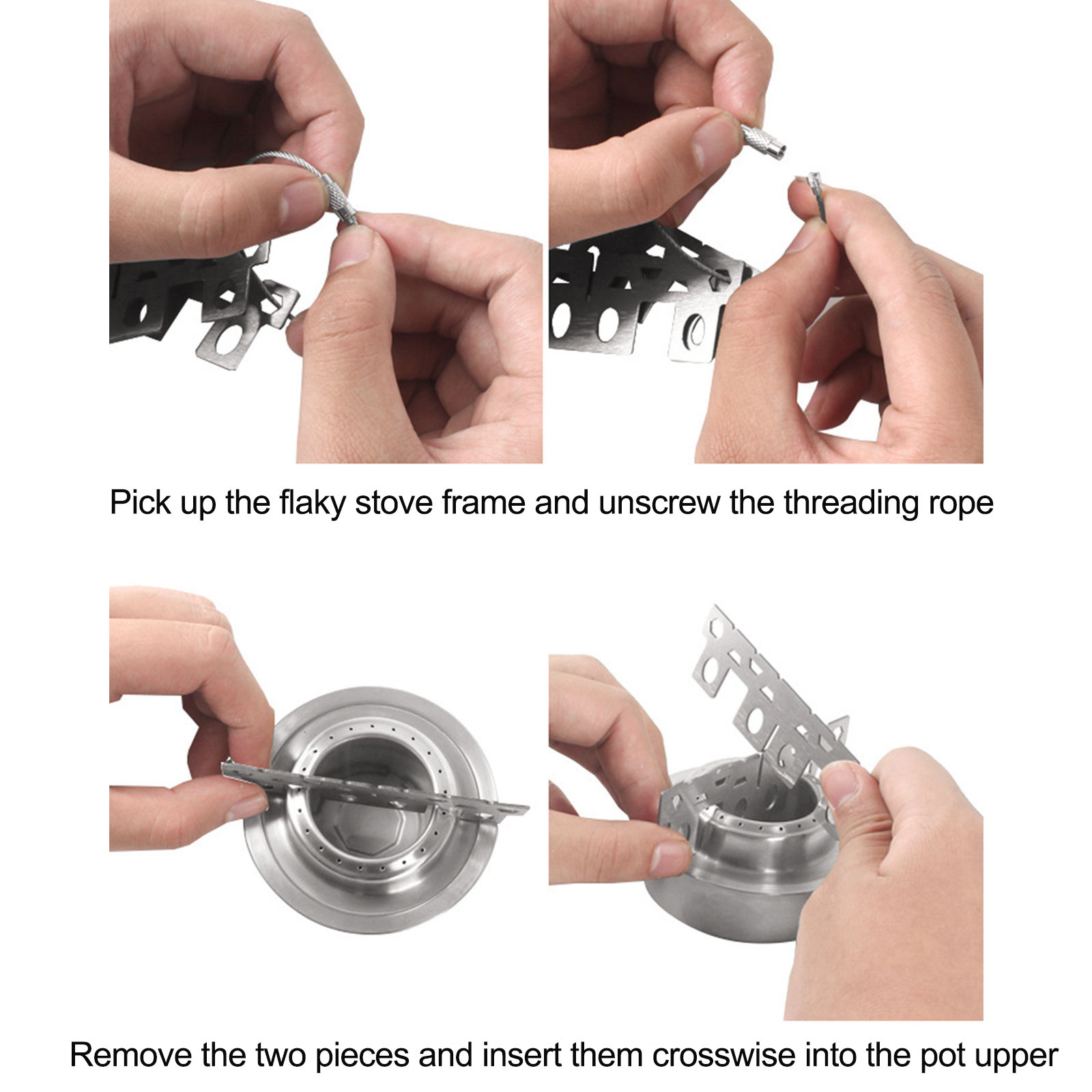 Pick up the flaky stove frame and unscrew the threading rope

Remove the two pieces and insert them crosswise into the pot upper