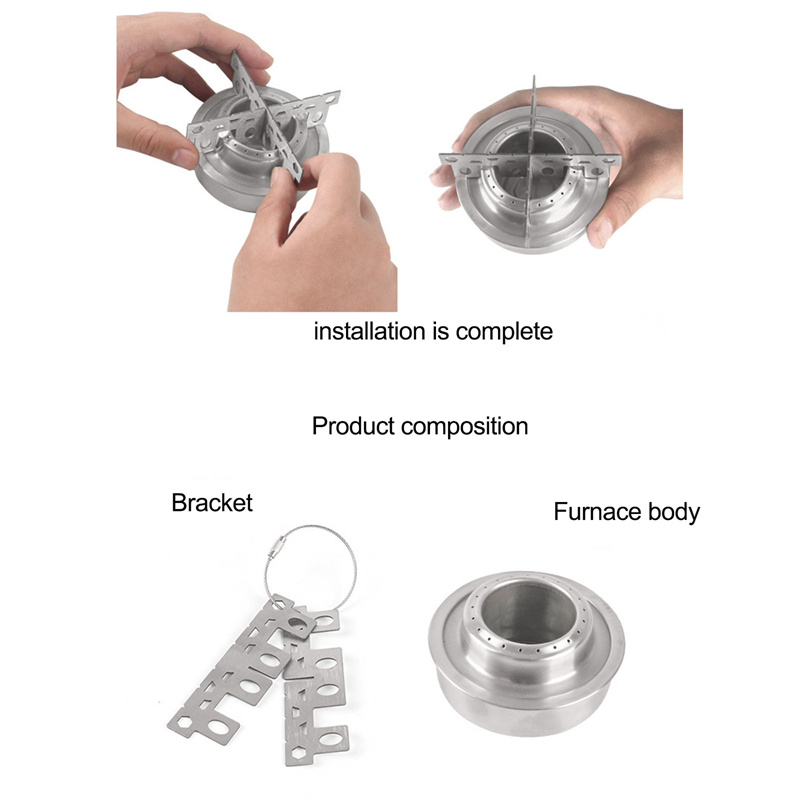 installation is complete

Product composition

Bracket

Furnace body