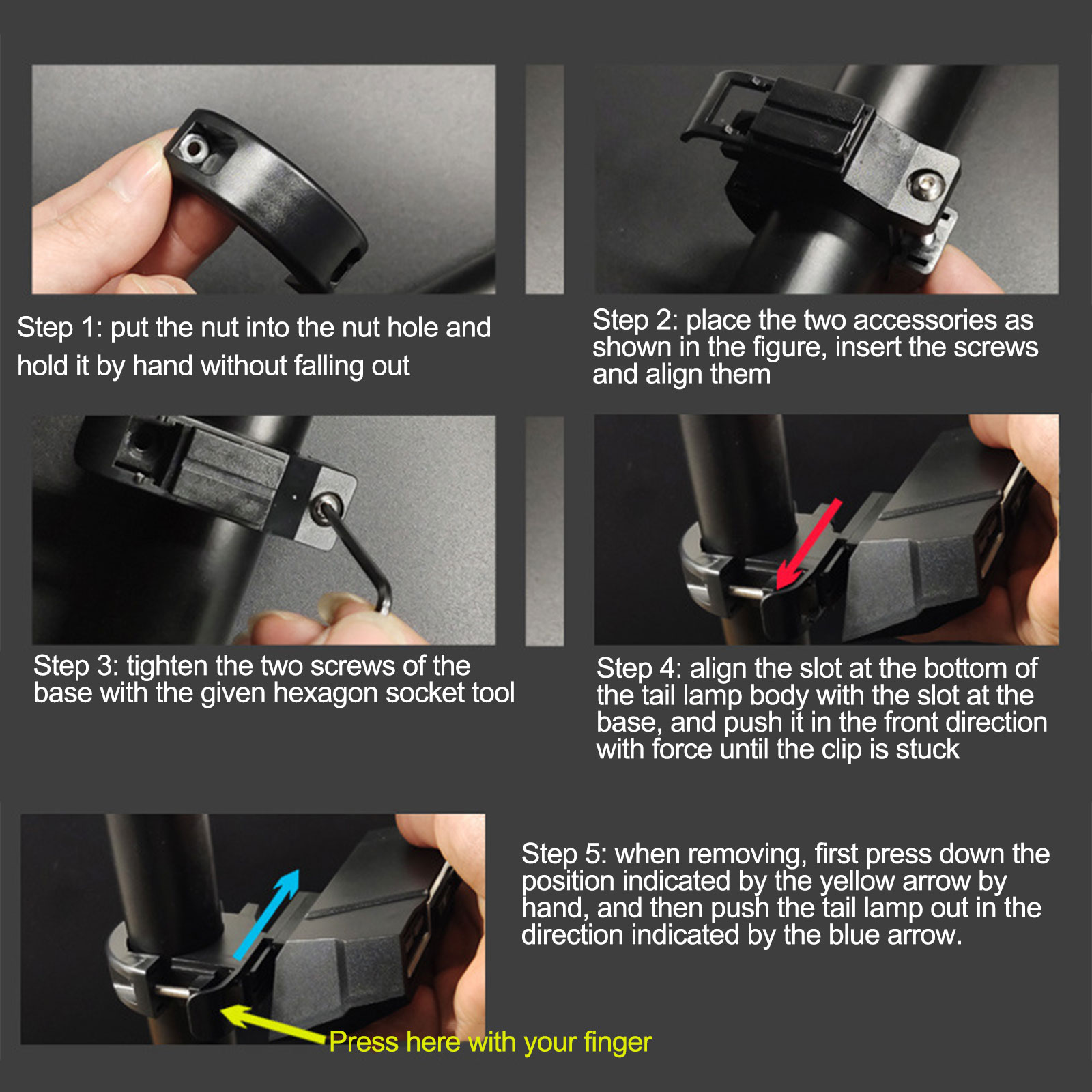 Step 1: put the nut into the nut hole and hold it by hand without falling out

Step 2: place the two accessories as shown in the figure, insert the screws and align them

Step 3: tighten the two screws of the base with the given hexagon socket tool

Step 4: align the slot at the bottom of the tail lamp body with the slot at the base, and push it in the front direction with force until the clip is stuck

Step 5: when removing, first press down the position indicated by the yellow arrow by hand, and then push the tail lamp out in the direction indicated by the blue arrow.

Press here with your finger