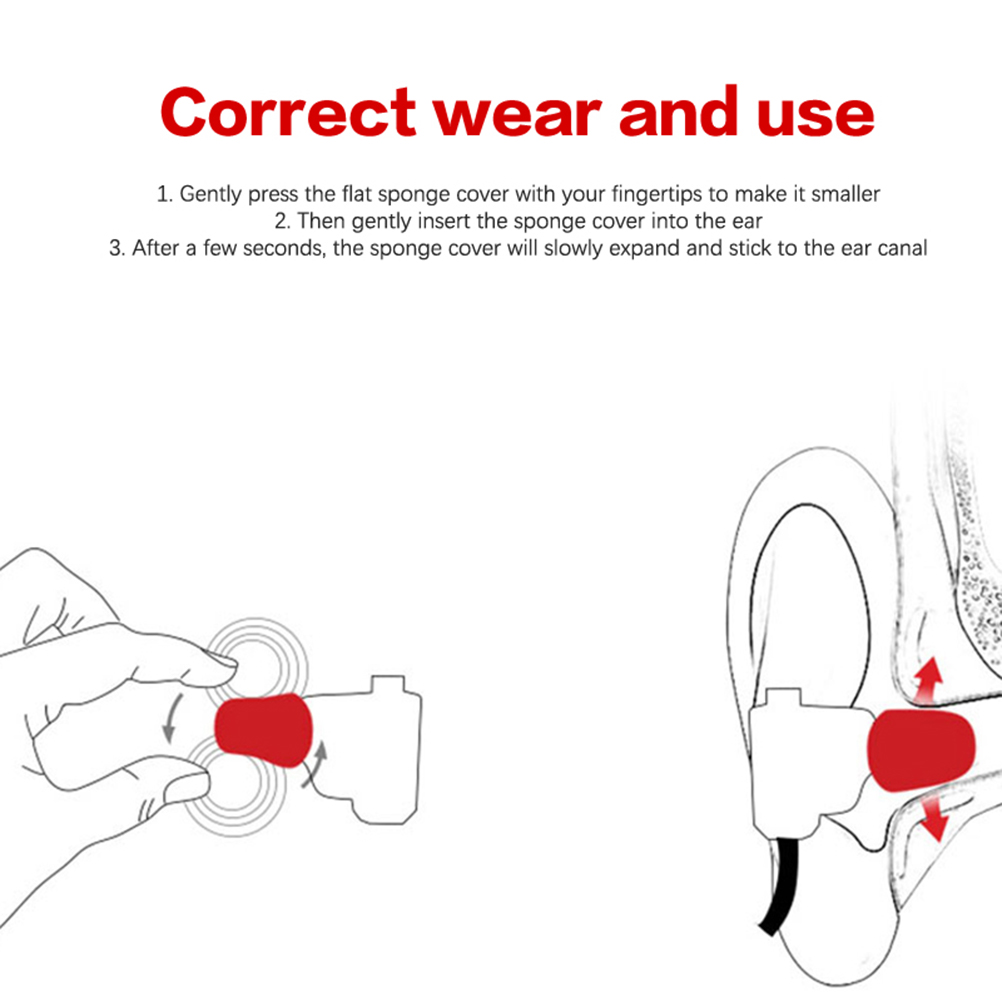 Correct wear and use

1. Gently press the flat sponge cover with your fingertips to make it smaller
2. Then gently insert the sponge cover into the ear
3. After a few seconds, the sponge cover will slowly expand and stick to the ear canal