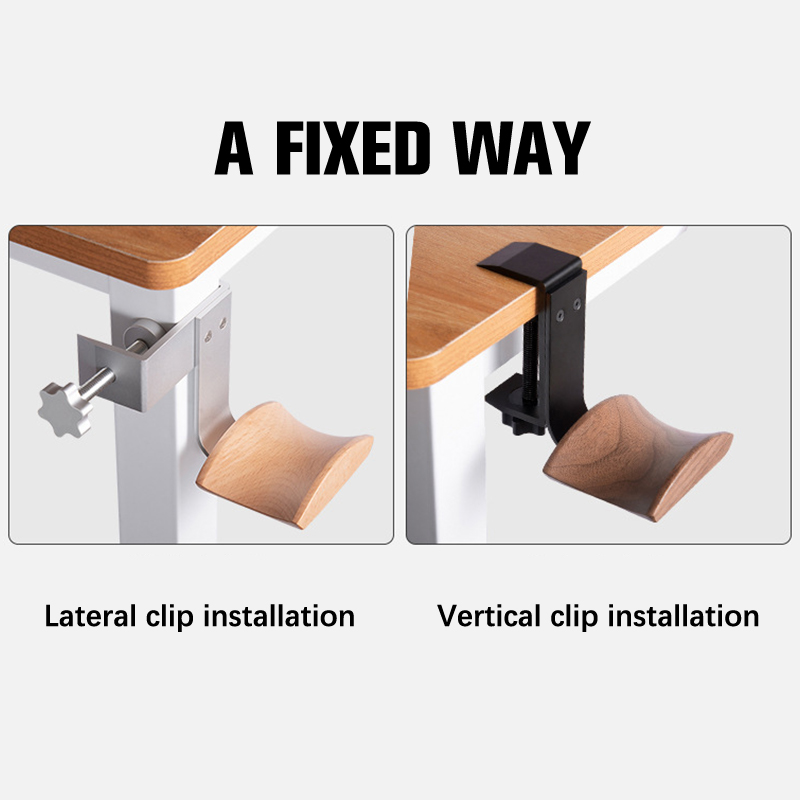 A FIXED WAY

Lateral clip installation

Vertical clip installation