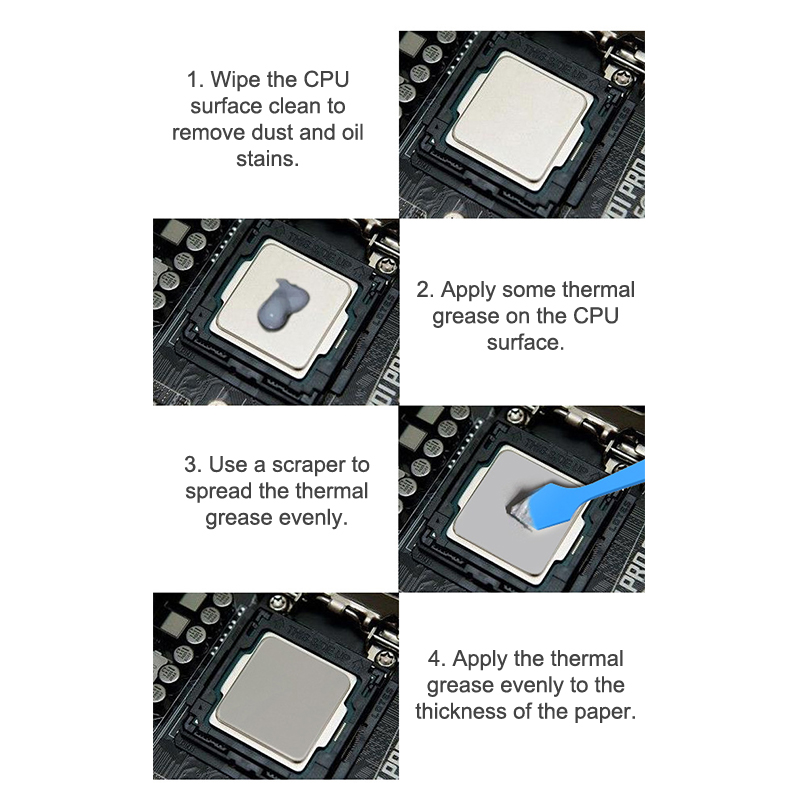 1. Wipe the CPU surface clean to remove dust and oil stains.

2. Apply some thermal grease on the CPU surface.

3. Use a scraper to spread the thermal grease evenly.

4. Apply the thermal grease evenly to the thickness of the paper.