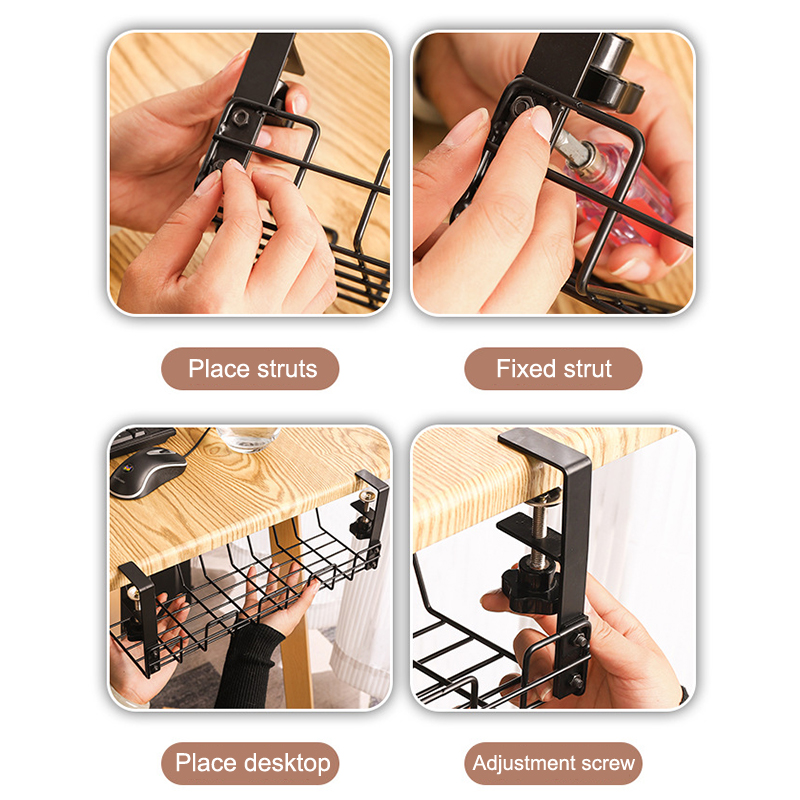 Place struts

Fixed strut

Place desktop

Adjustment screw