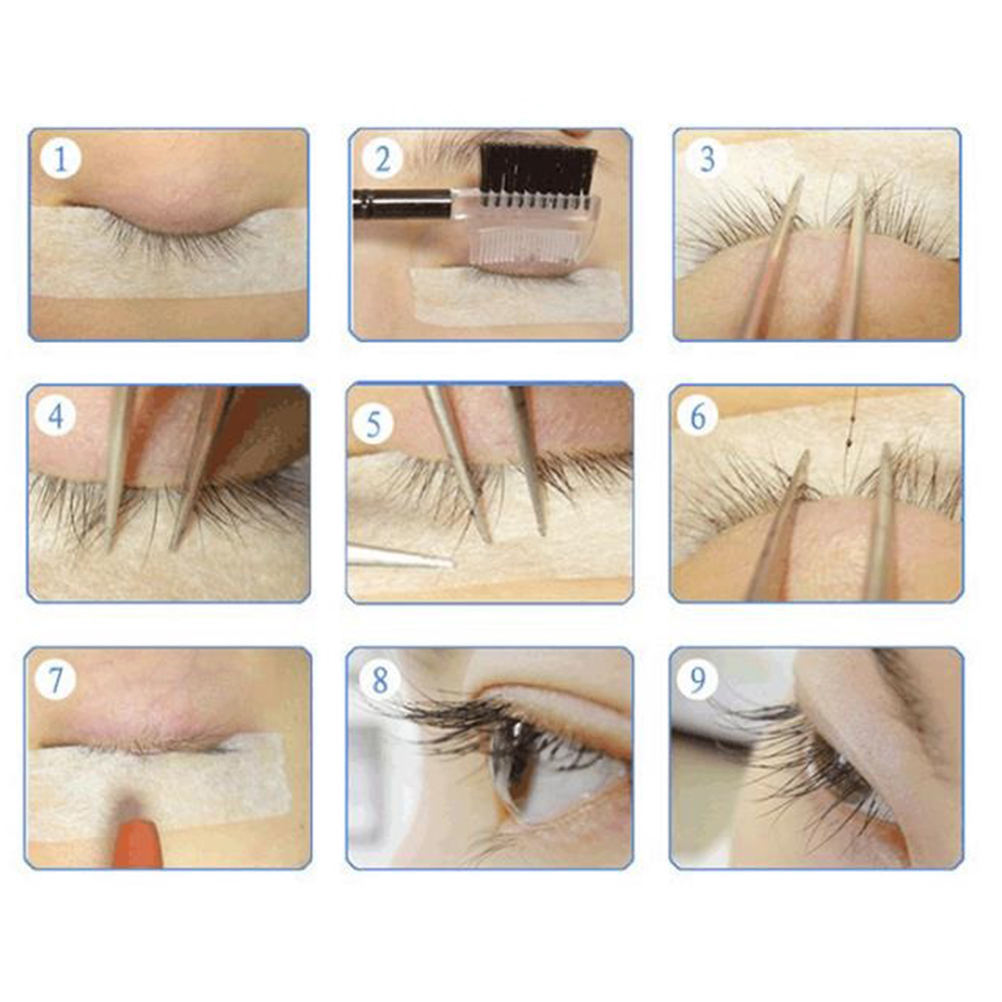 1

2

3

4

5

6

7

8

9