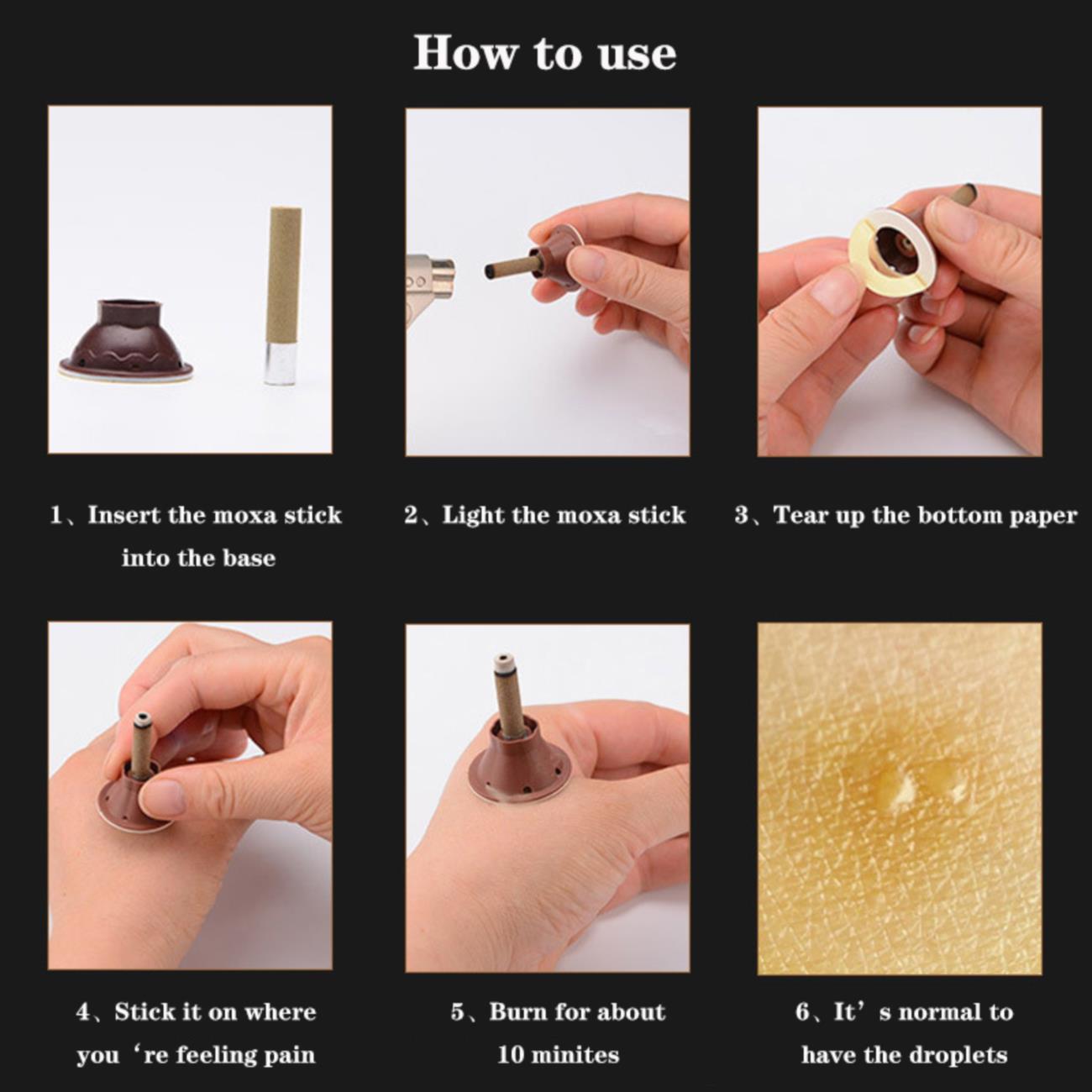 How to use

1、Insert the moxa stick into the base

2、Light the moxa stick

3、Tear up the bottom paper

4、Stick it on where you ‘re feeling pain

5、Burn for about 10 minites

6、It’s normal to have the droplets