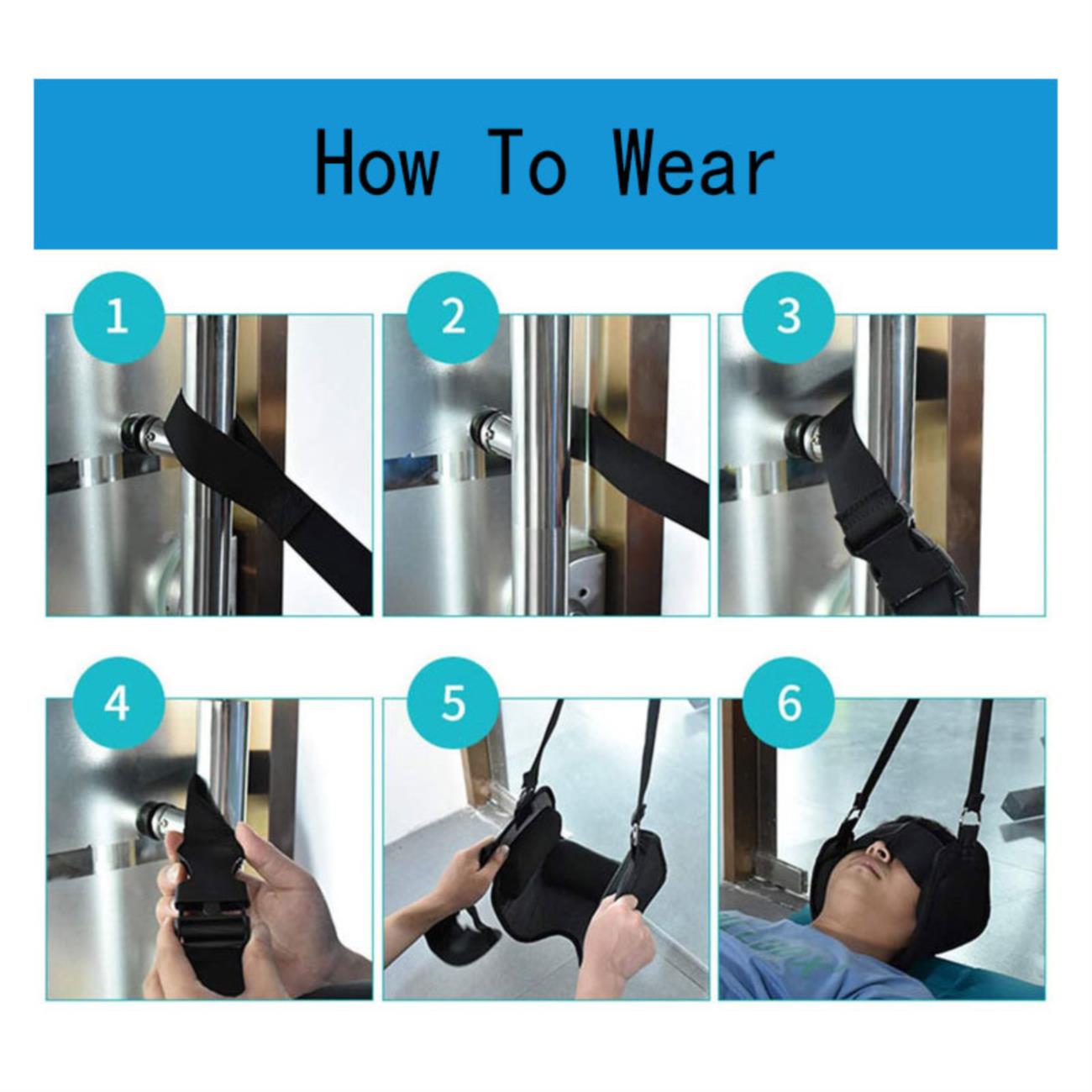 How To Wear

1

2

3

4

5

6