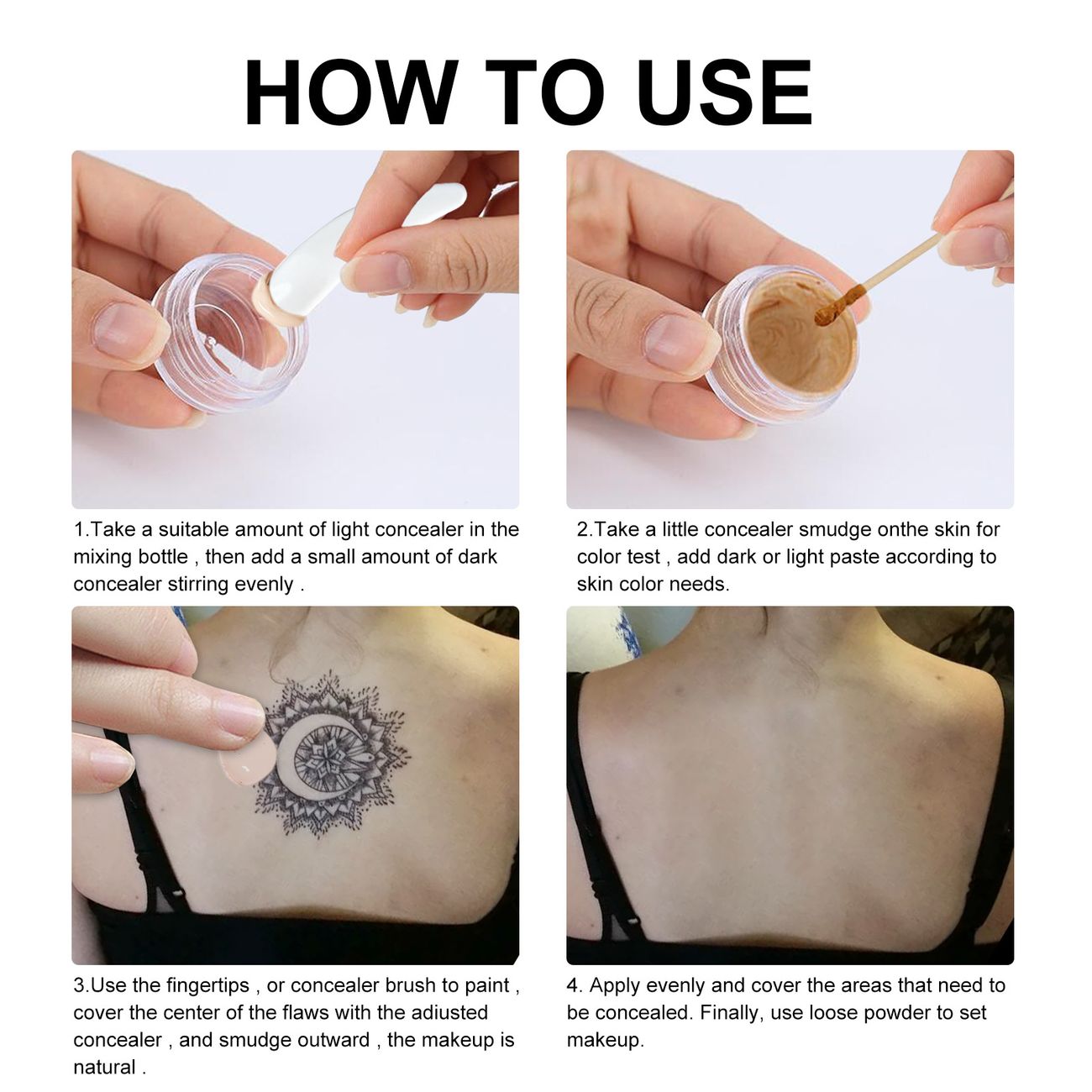 HOW TO USE

1.Take a suitable amount of light concealer in the mixing bottle , then add a small amount of dark concealer stirring evenly .

2.Take a little concealer smudge onthe skin for color test , add dark or light paste according to skin color needs.

3.Use the fingertips , or concealer brush to paint , cover the center of the flaws with the adiusted concealer , and smudge outward , the makeup is natural .

4. Apply evenly and cover the areas that need to be concealed. Finally, use loose powder to set makeup.