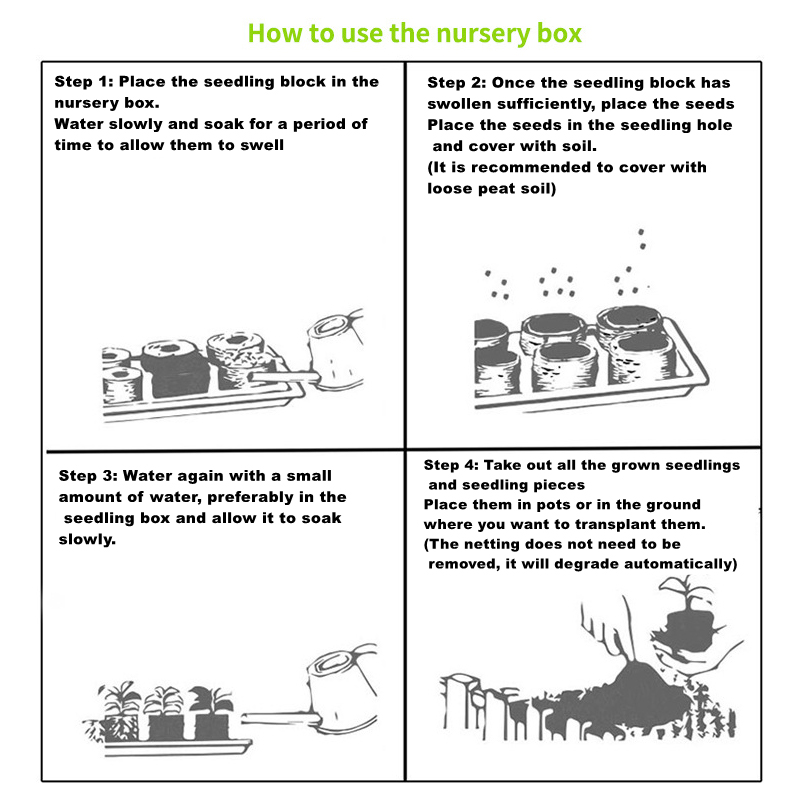 How to use the nursery box

Step 1: Place the seedling block in the nursery box.
Water slowly and soak for a period of time to allow them to swell

Step 2: Once the seedling block has swollen sufficiently, place the seeds
Place the seeds in the seedling hole and cover with soil.
(It is recommended to cover with loose peat soil)

Step 3: Water again with a small amount of water, preferably in the seedling box and allow it to soak slowly.

Step 4: Take out all the grown seedlings and seedling pieces
Place them in pots or in the ground where you want to transplant them.
(The netting does not need to be removed, it will degrade automatically)