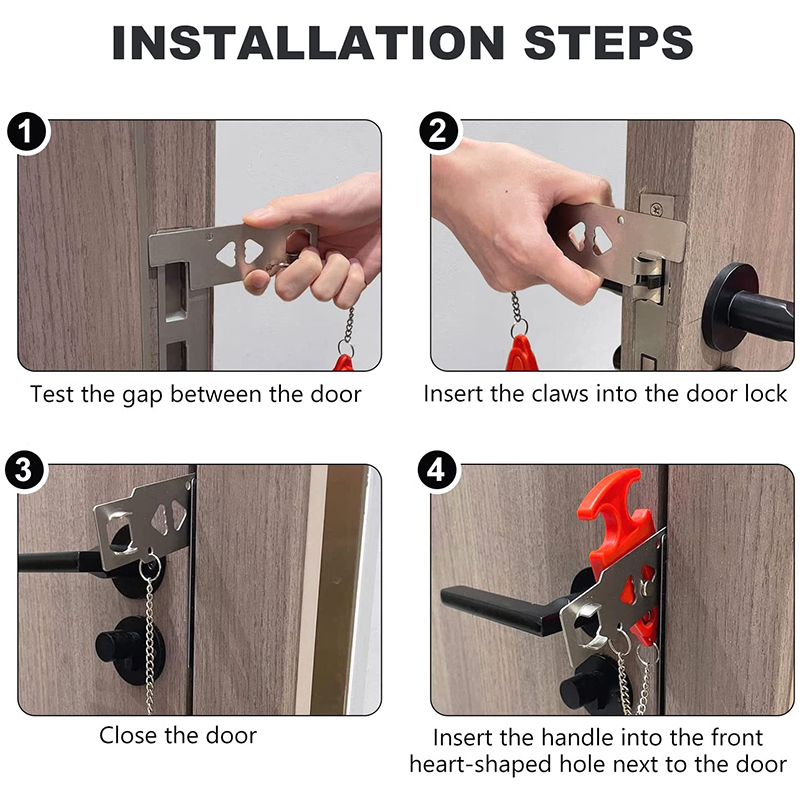 INSTALLATION STEPS

1
Test the gap between the door

2
Insert the claws into the door lock

3
Close the door

4
Insert the handle into the front heart-shaped hole next to the door