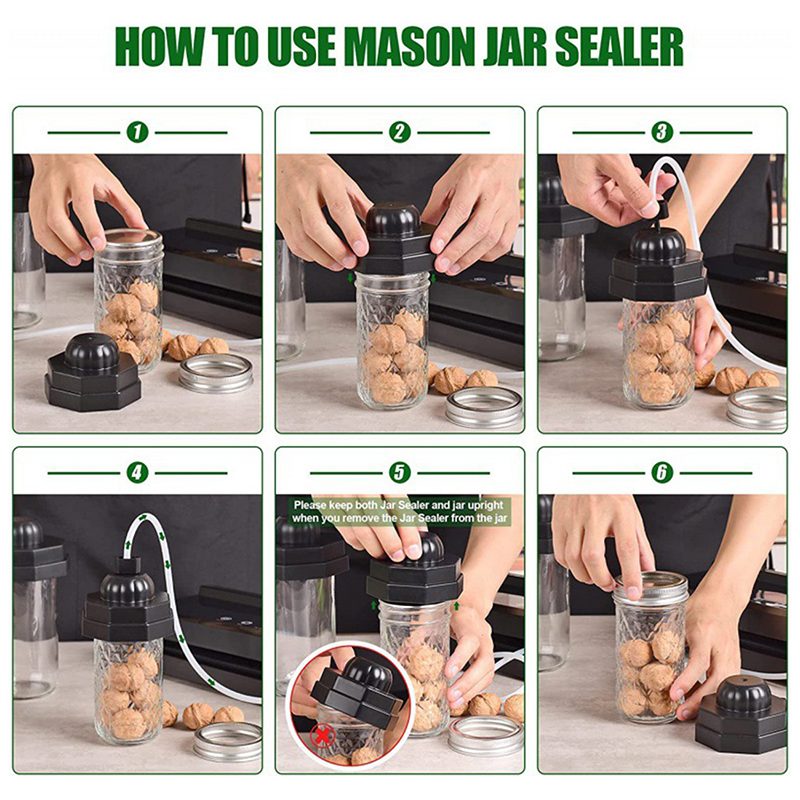 HOW TO USE MASON JAR SEALER

1

2

3

4

5

Please keep both Jar Sealer and jar upright when you remove the Jar Sealer from the jar

6