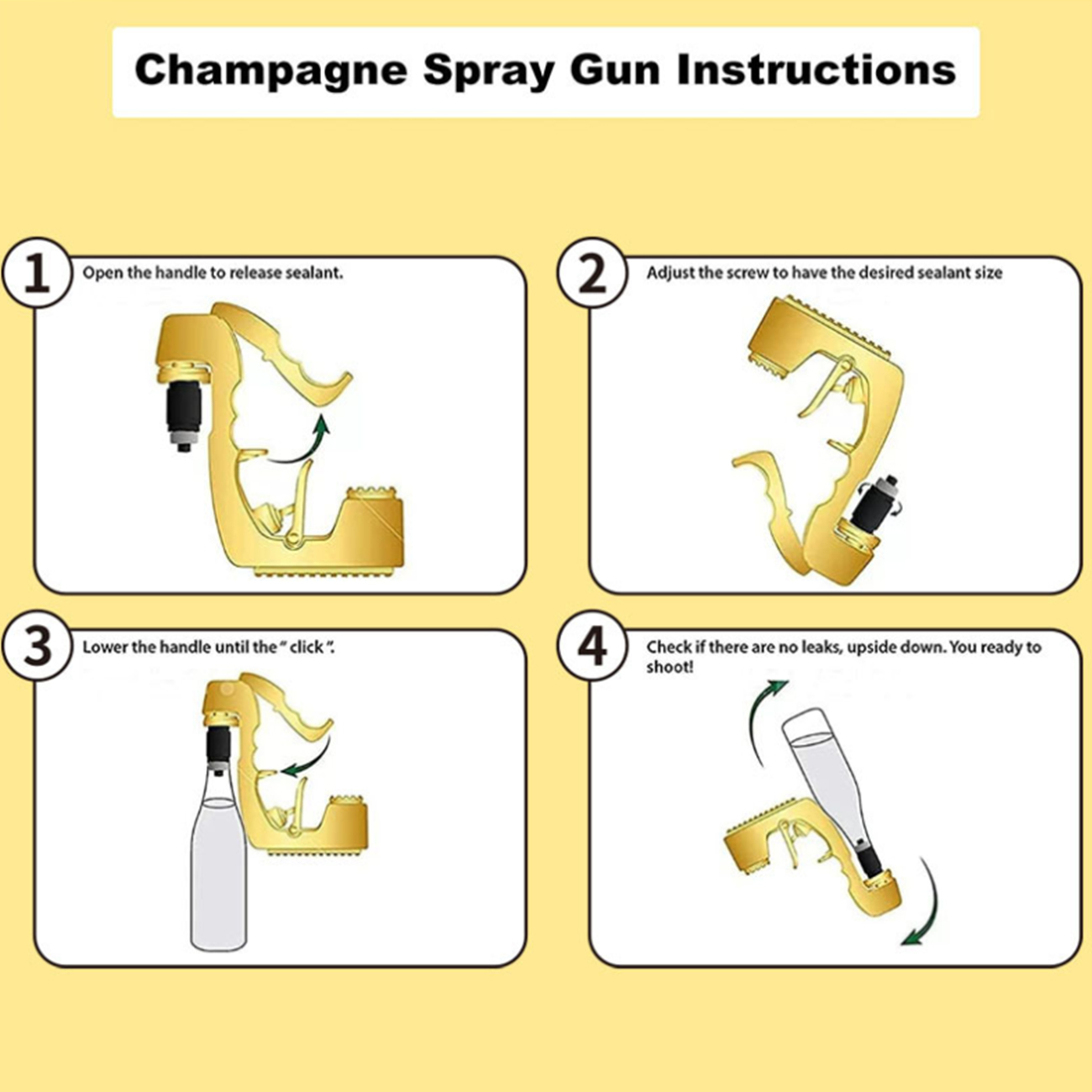 Champagne Spray Gun Instructions

1 Open the handle to release sealant.

2 Adjust the screw to have the desired sealant size

3 Lower the handle until the " click ".

4 Check if there are no leaks, upside down. You ready to shoot!