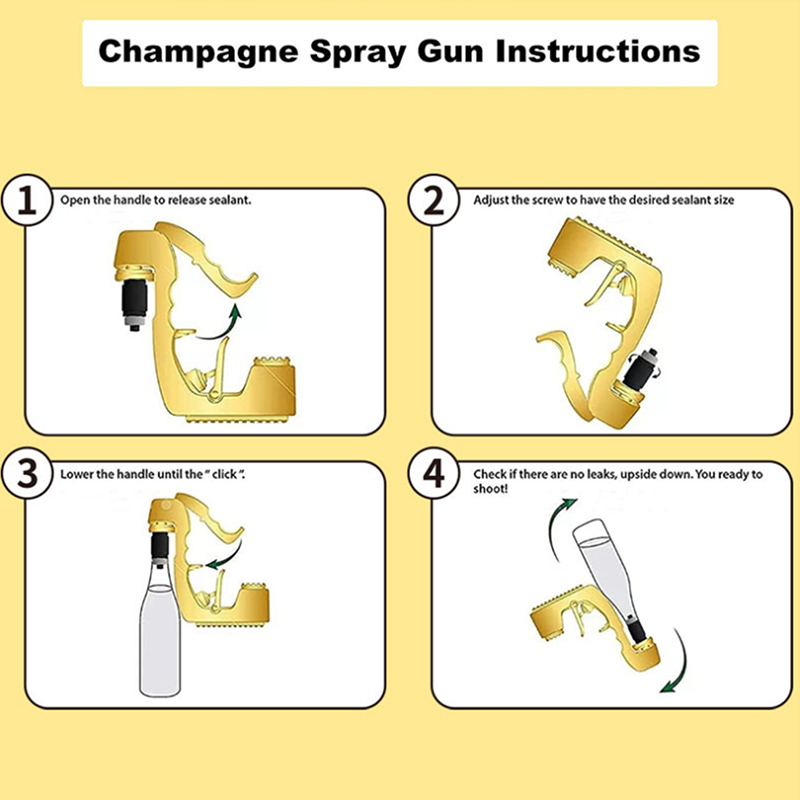 Champagne Spray Gun Instructions

1 Open the handle to release sealant.

2 Adjust the screw to have the desired sealant size

3 Lower the handle until the " click ".

4 Check if there are no leaks, upside down. You ready to shoot!