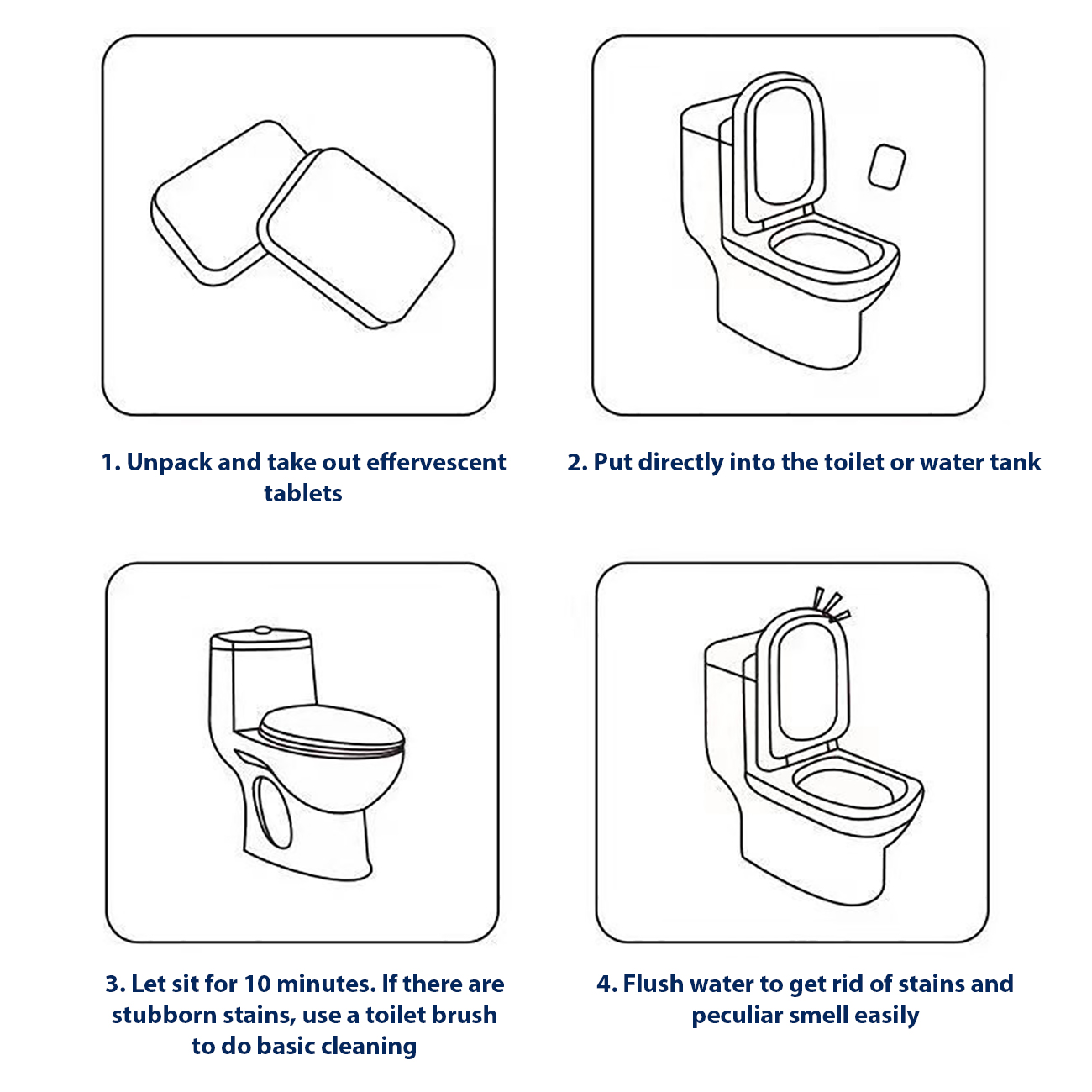 1. Unpack and take out effervescent tablets

2. Put directly into the toilet or water tank

3. Let sit for 10 minutes. If there are stubborn stains, use a toilet brush to do basic cleaning

4. Flush water to get rid of stains and peculiar smell easily