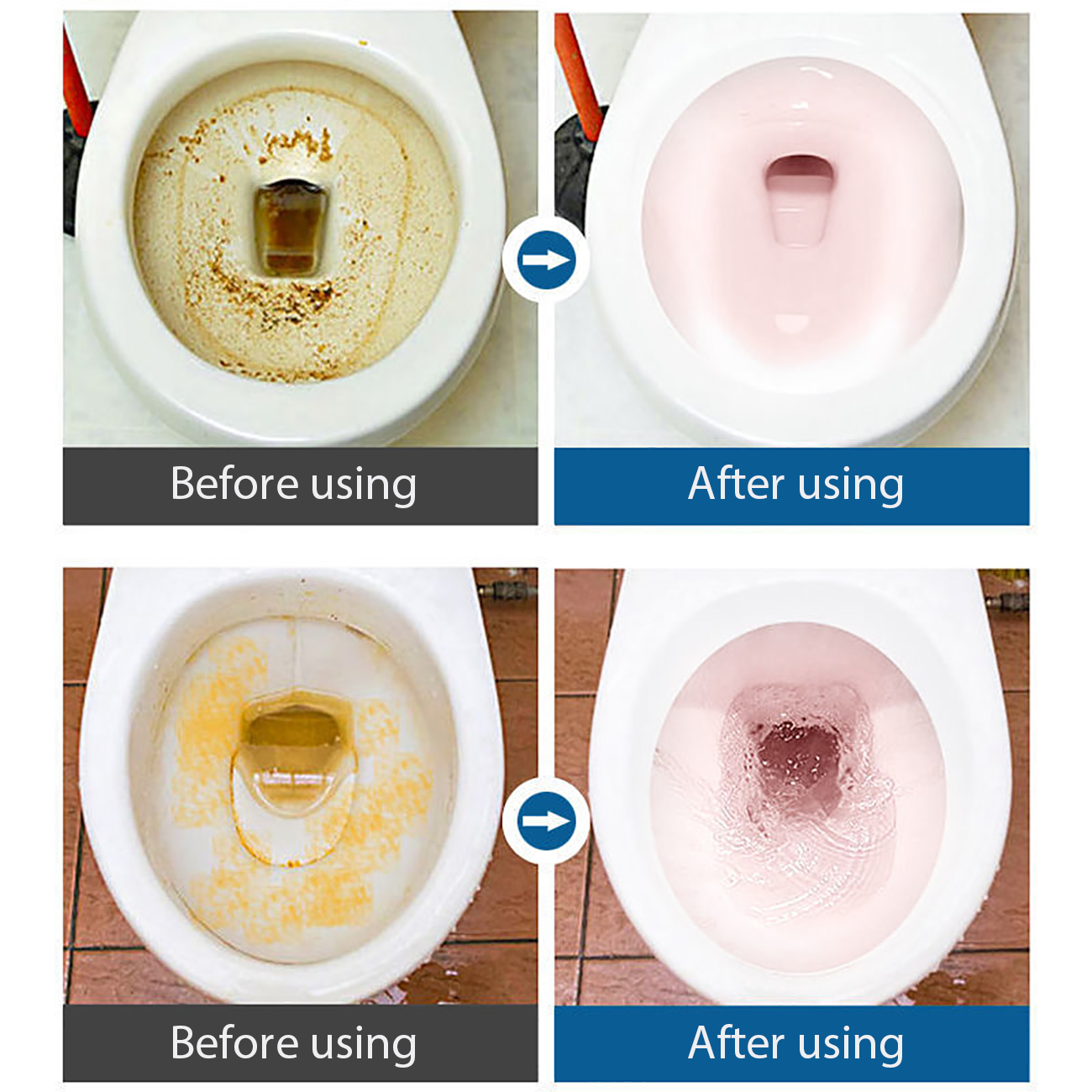 Before using

After using

Before using

After using