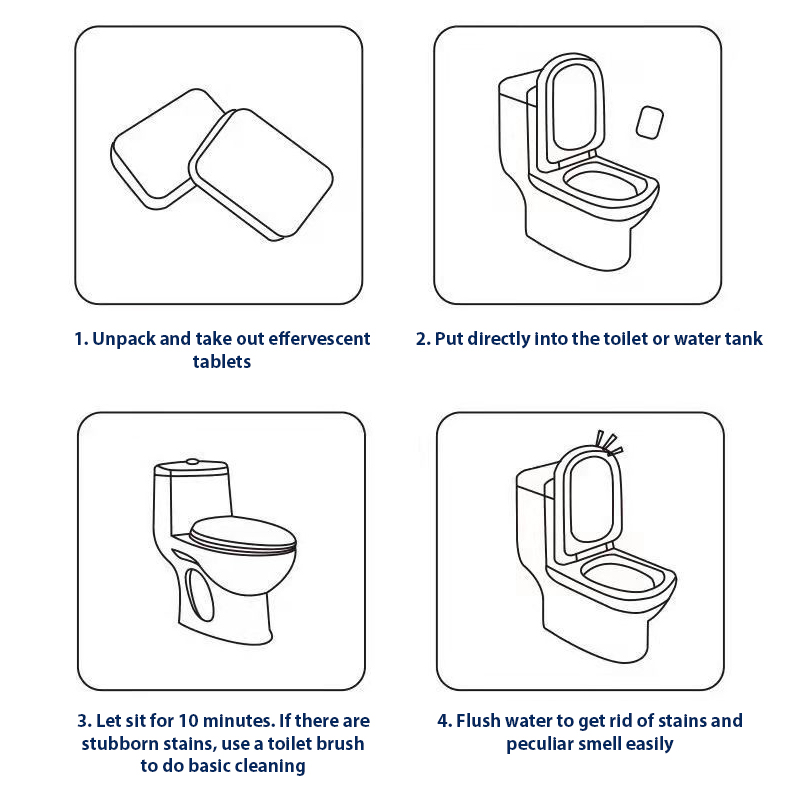 1. Unpack and take out effervescent tablets

2. Put directly into the toilet or water tank

3. Let sit for 10 minutes. If there are stubborn stains, use a toilet brush to do basic cleaning

4. Flush water to get rid of stains and peculiar smell easily