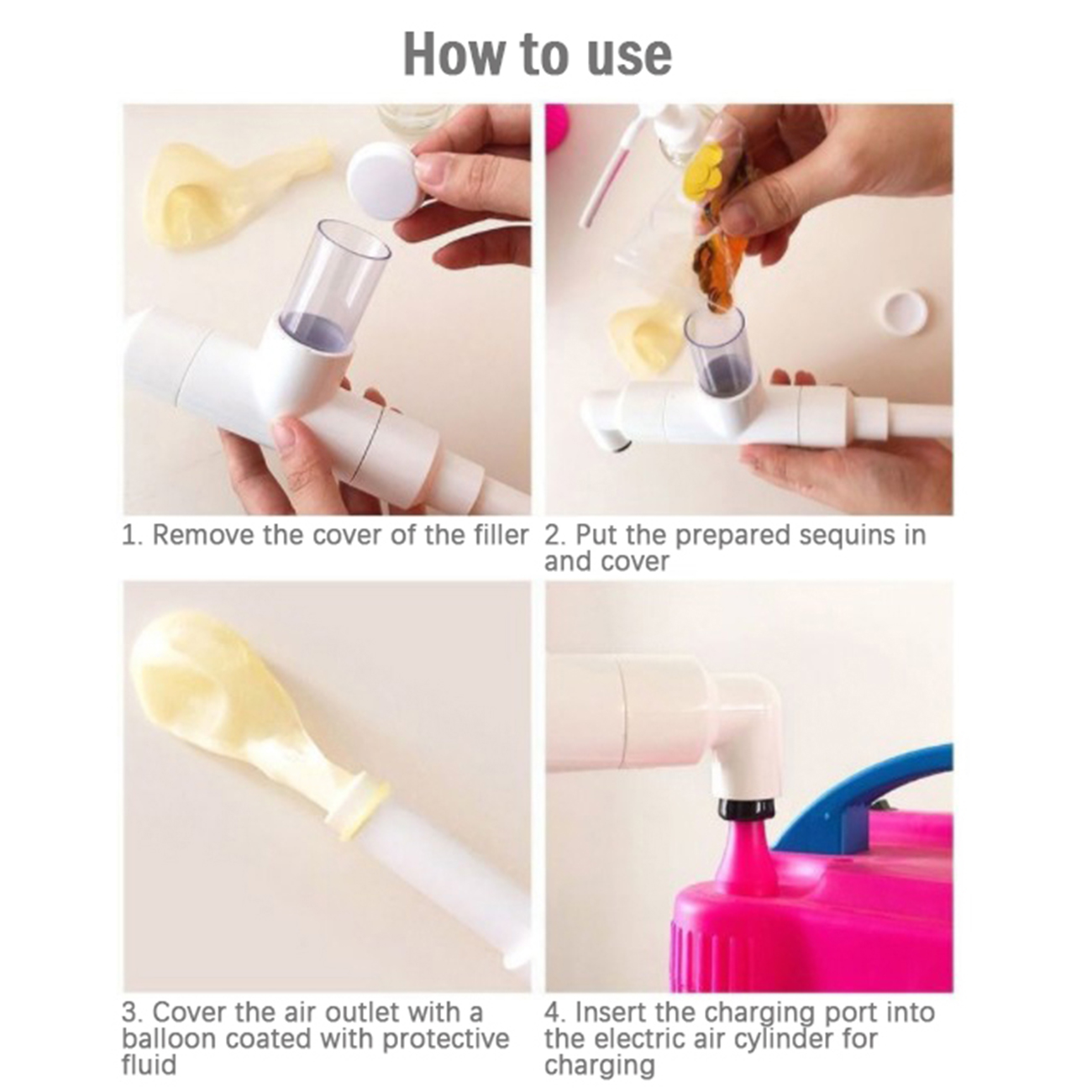 How to use

1. Remove the cover of the filler

2. Put the prepared sequins in and cover

3. Cover the air outlet with a balloon coated with protective fluid

4. Insert the charging port into the electric air cylinder for charging