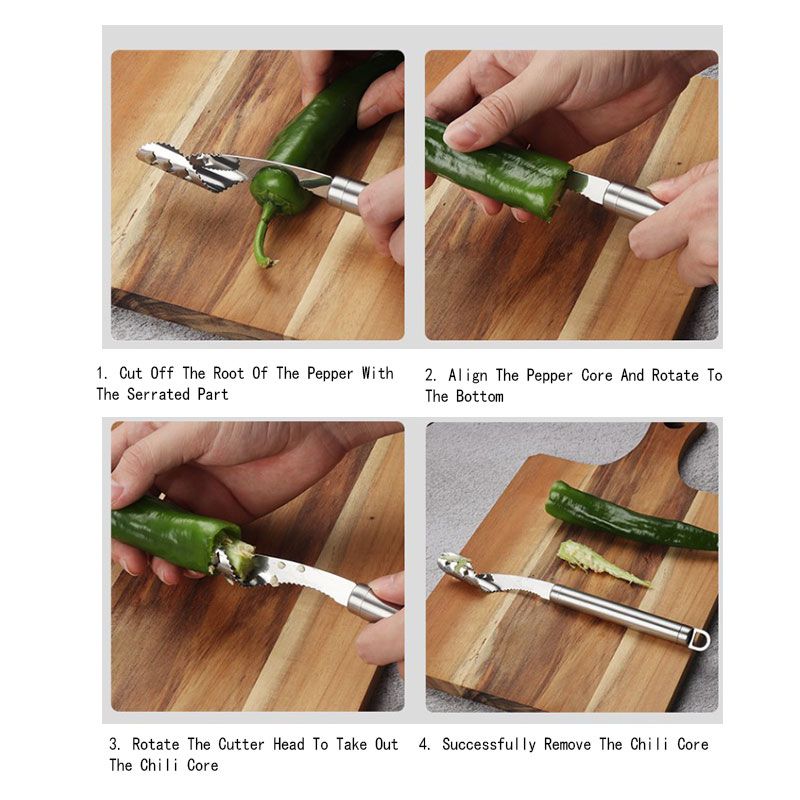 1. Cut Off The Root Of The Pepper With The Serrated Part

2. Align The Pepper Core And Rotate To The Bottom

3. Rotate The Cutter Head To Take Out The Chili Core

4. Successfully Remove The Chili Core