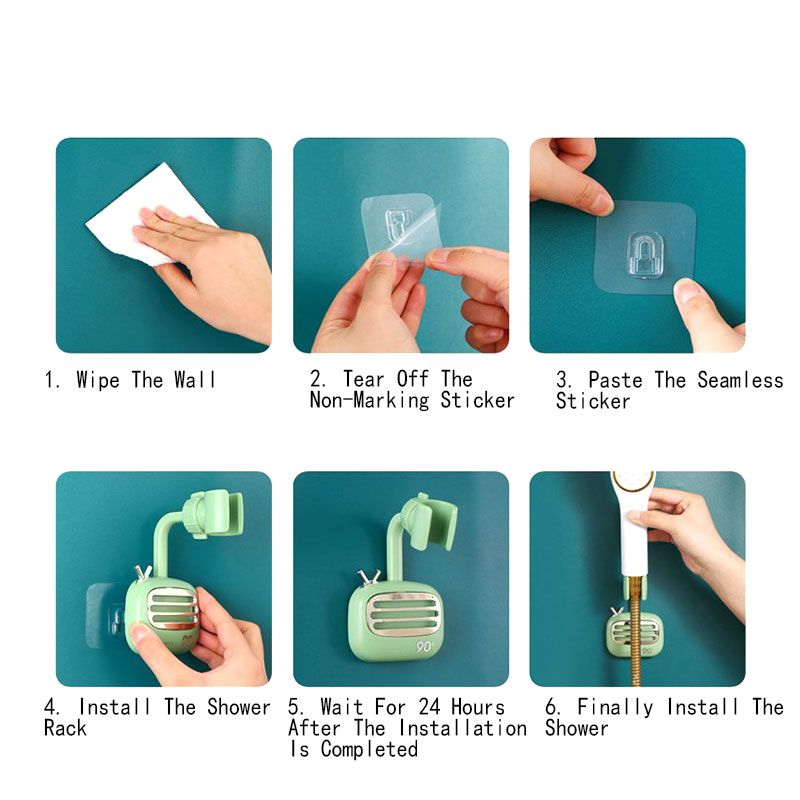 1. Wipe The Wall

2. Tear Off The Non-Marking Sticker

3. Paste The Seamless Sticker

90°

4. Install The Shower Rack

5. Wait For 24 Hours After The Installation Is Completed

6. Finally Install The Shower