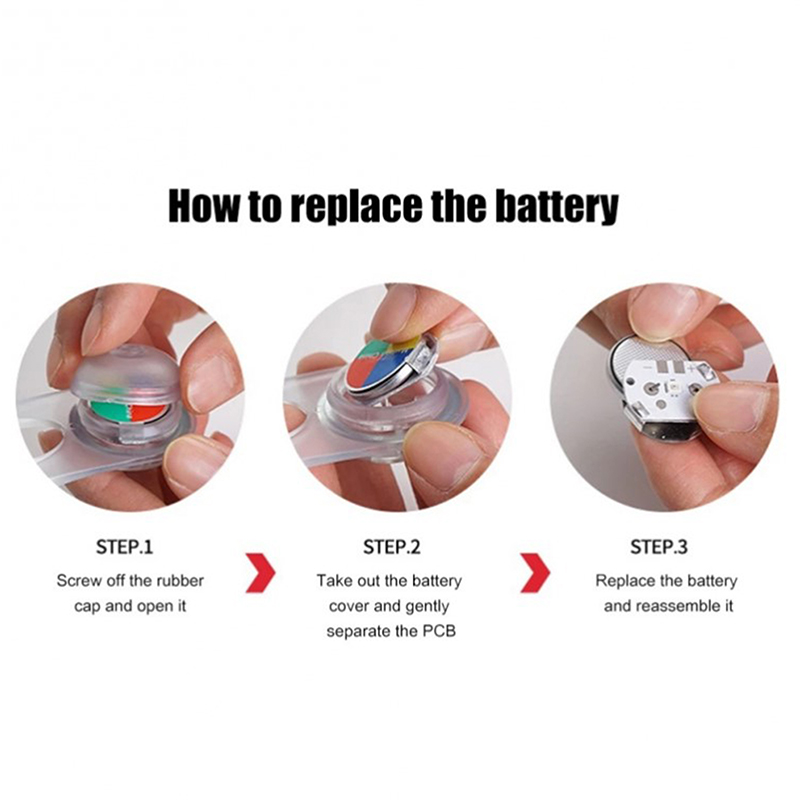 How to replace the battery

STEP.1

Screw off the rubber cap and open it

STEP.2

Take out the battery cover and gently separate the PCB

STEP.3

Replace the battery and reassemble it