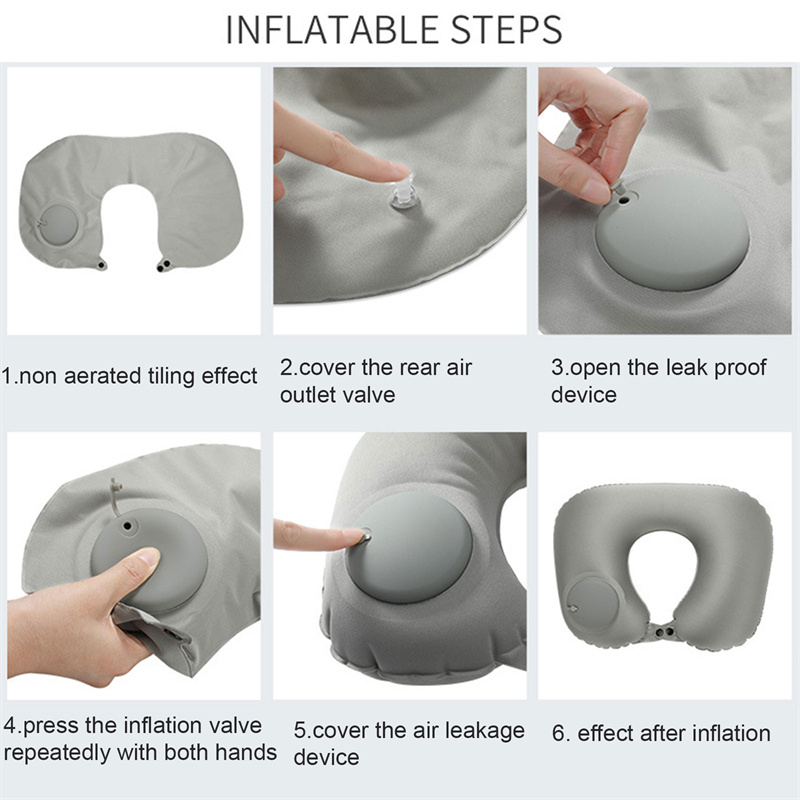 INFLATABLE STEPS

1.non aerated tiling effect

2.cover the rear air outlet valve

3.open the leak proof device

4.press the inflation valve repeatedly with both hands

5.cover the air leakage device

6. effect after inflation