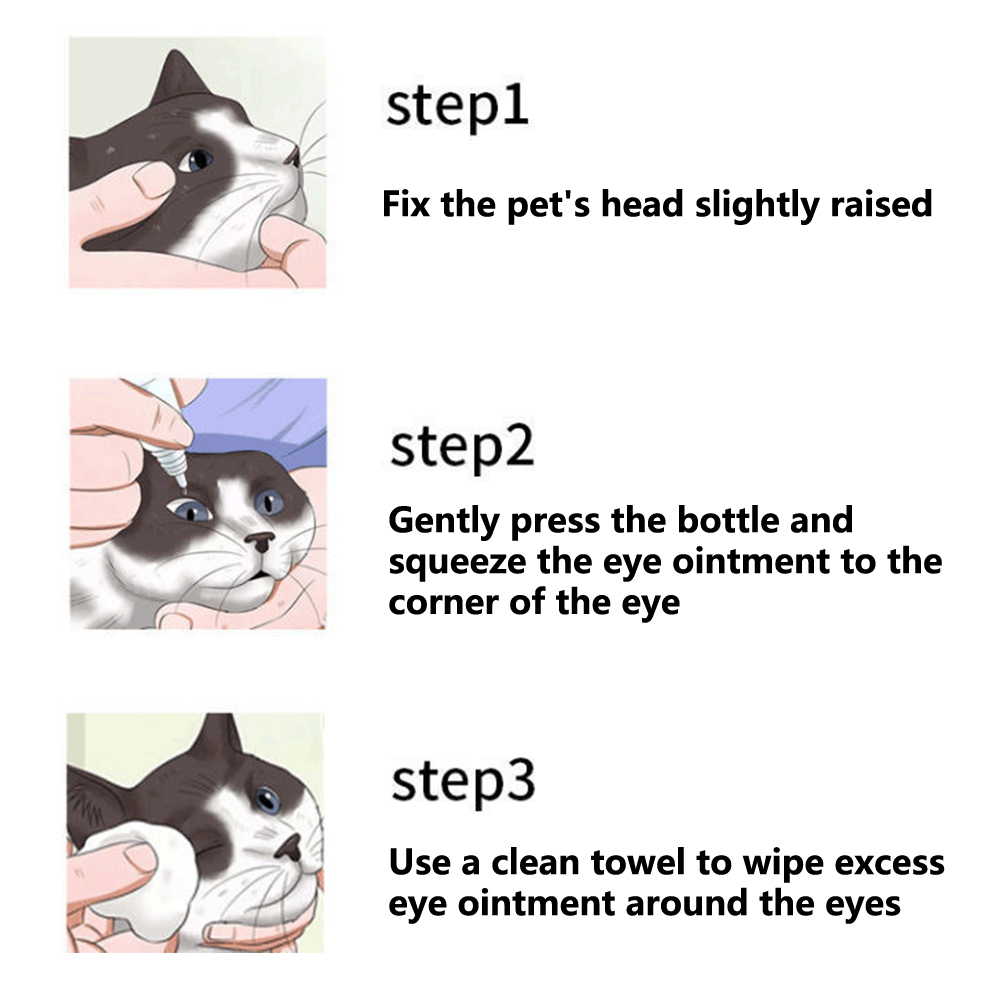 step1

Fix the pet's head slightly raised

step2

Gently press the bottle and squeeze the eye ointment to the corner of the eye

step3

Use a clean towel to wipe excess eye ointment around the eyes