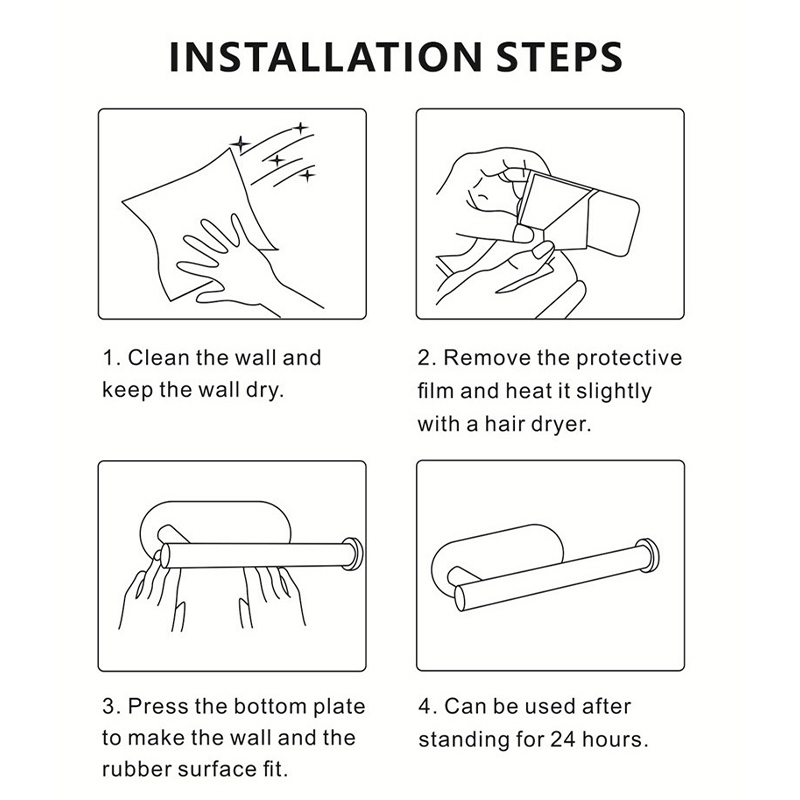 INSTALLATION STEPS

1. Clean the wall and keep the wall dry.

2. Remove the protective film and heat it slightly with a hair dryer.

3. Press the bottom plate to make the wall and the rubber surface fit.

4. Can be used after standing for 24 hours.