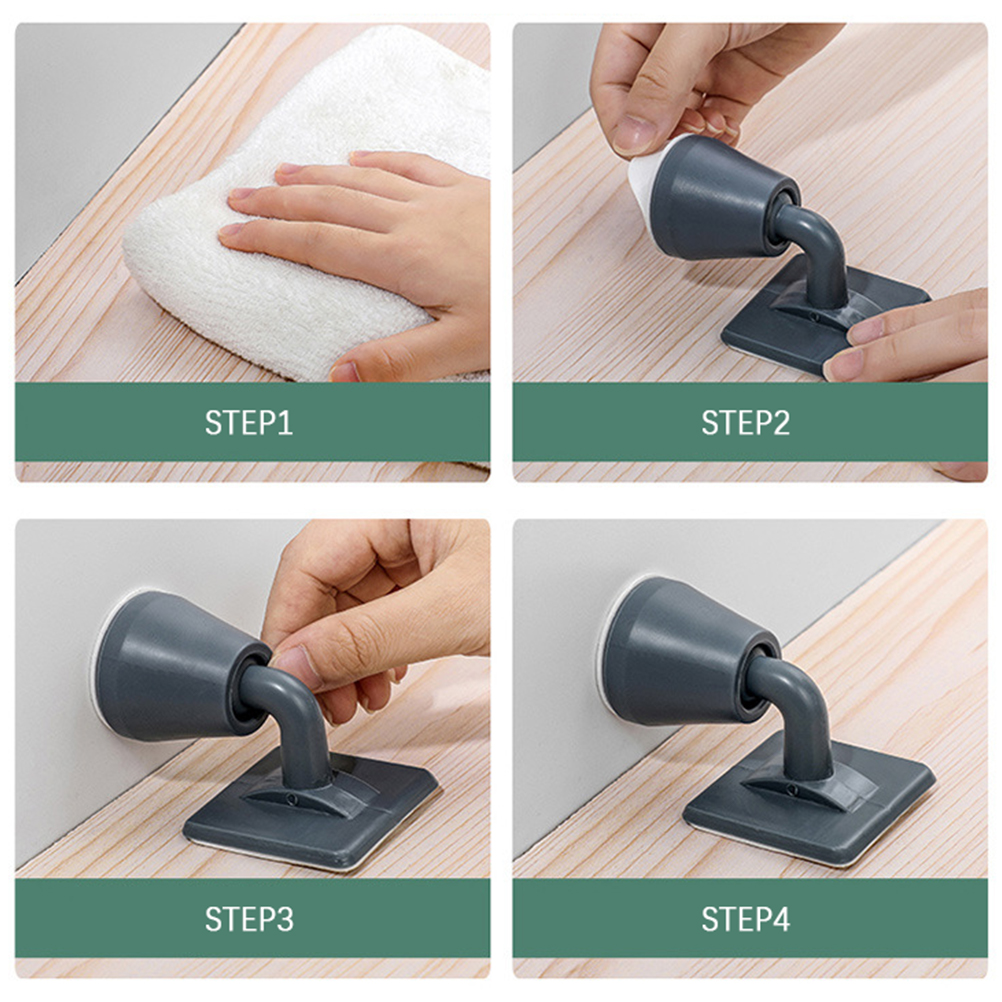 STEP1

STEP2

STEP3

STEP4