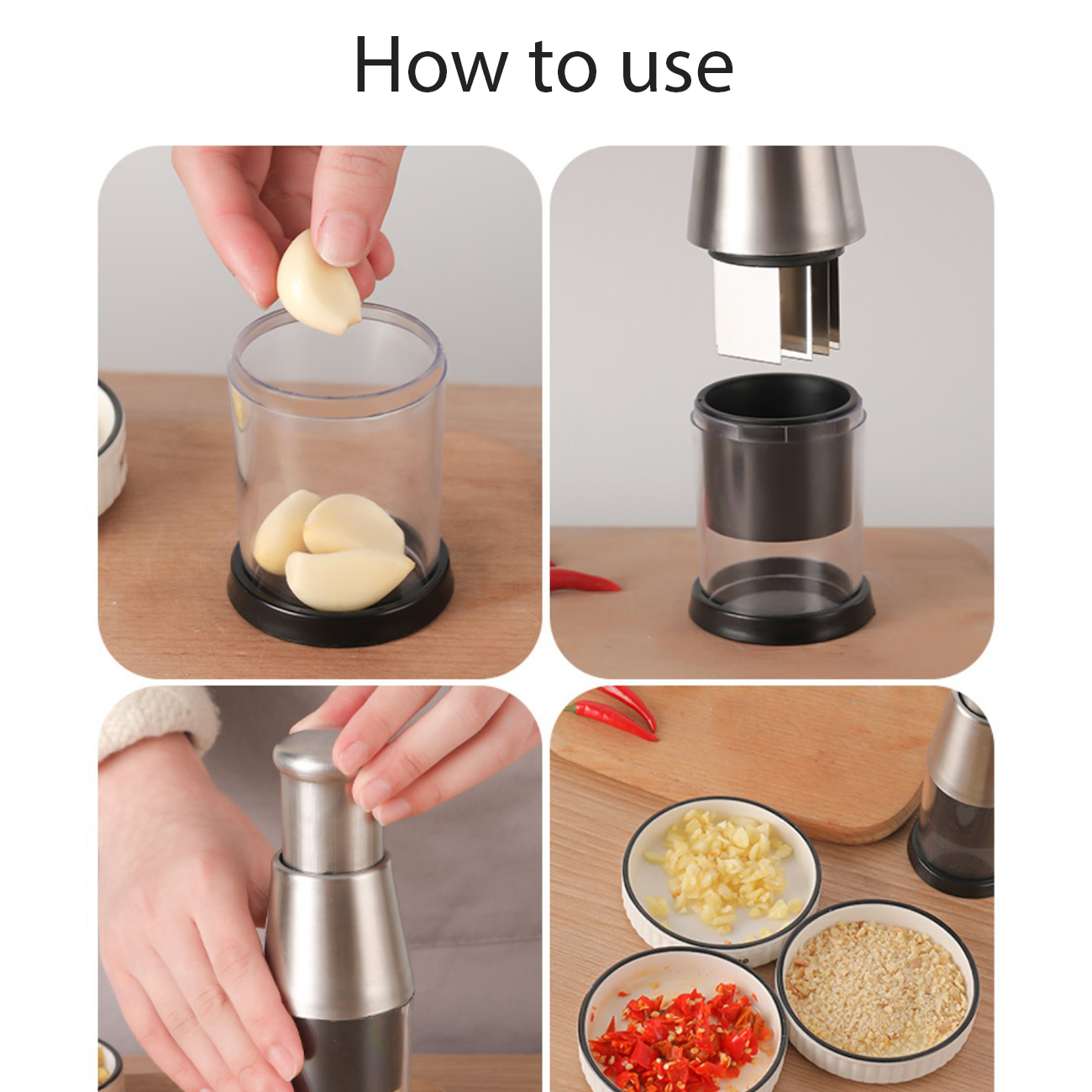 How to use