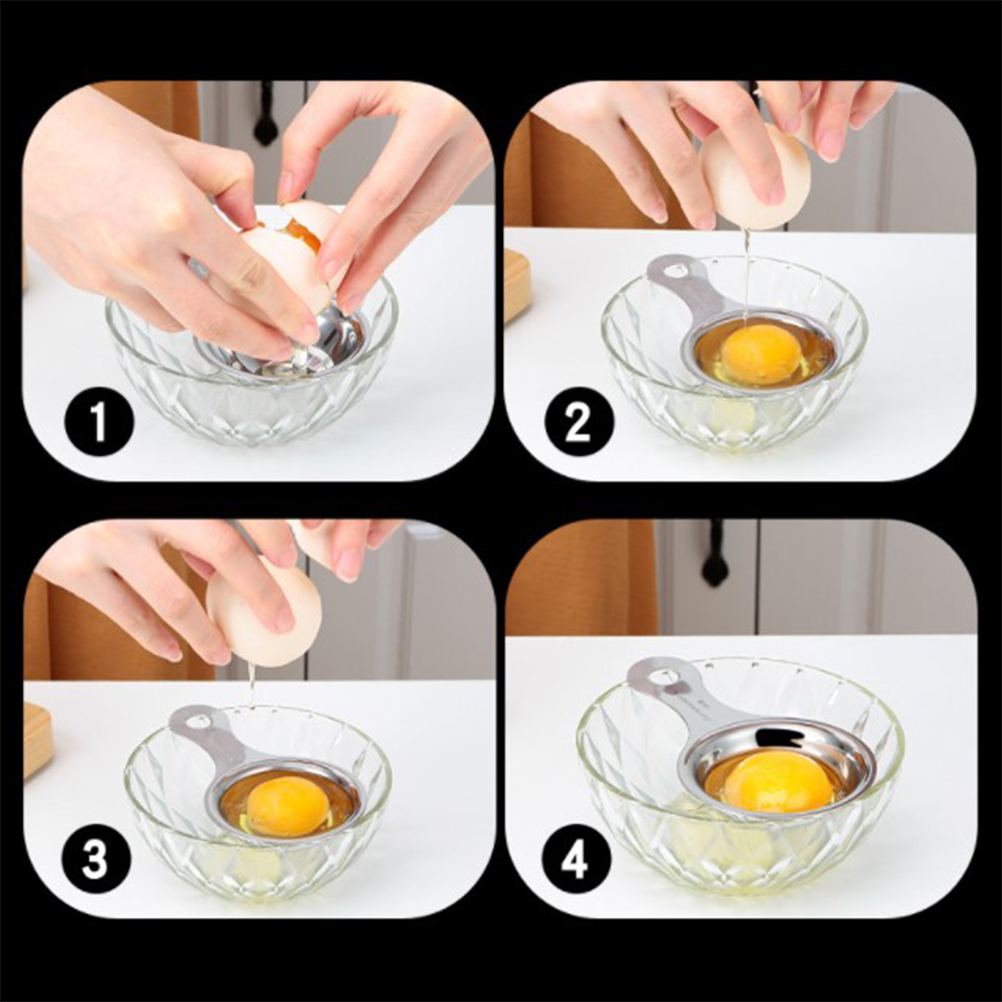 1
2
3
4