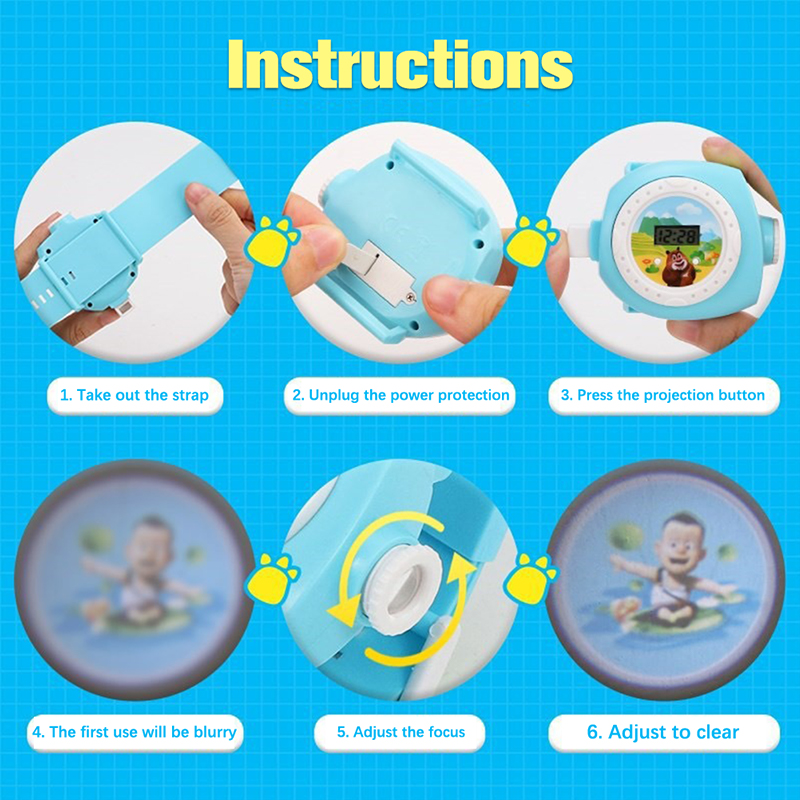 Instructions

12:28

1. Take out the strap

2. Unplug the power protection

3. Press the projection button

4. The first use will be blurry

5. Adjust the focus

6. Adjust to clear