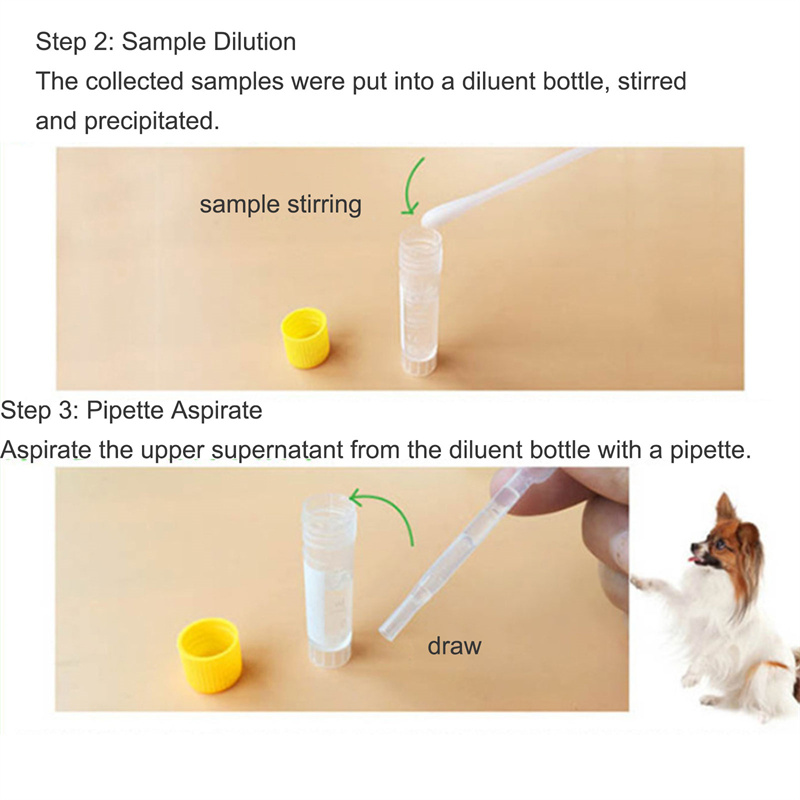 Step 2: Sample Dilution
The collected samples were put into a diluent bottle, stirred and precipitated.

sample stirring

Step 3: Pipette Aspirate
Aspirate the upper supernatant from the diluent bottle with a pipette.

draw