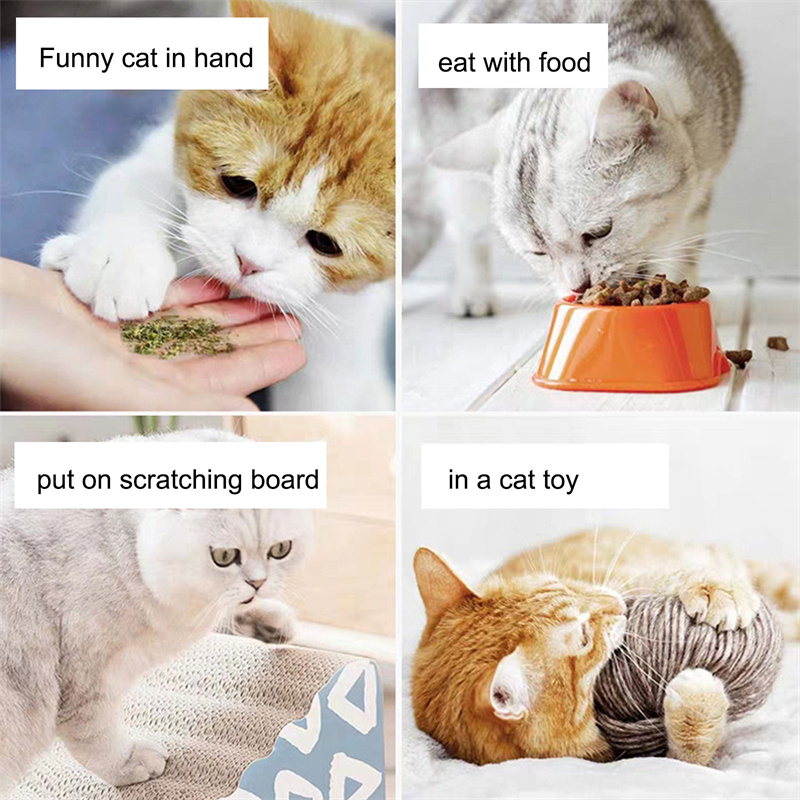 Funny cat in hand

eat with food

put on scratching board

in a cat toy