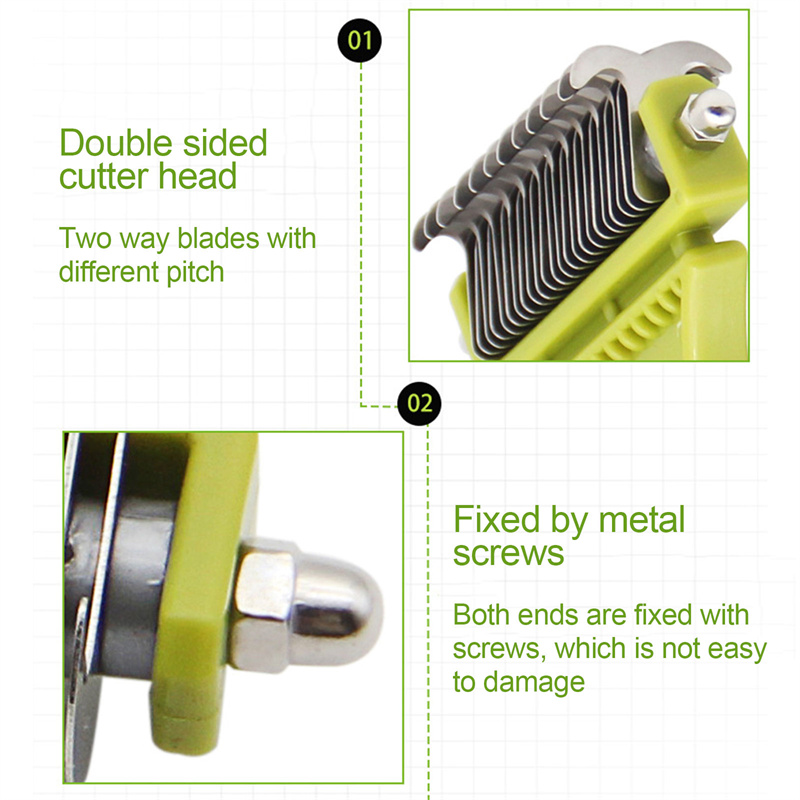 01

Double sided cutter head

Two way blades with different pitch

02

Fixed by metal screws

Both ends are fixed with screws, which is not easy to damage