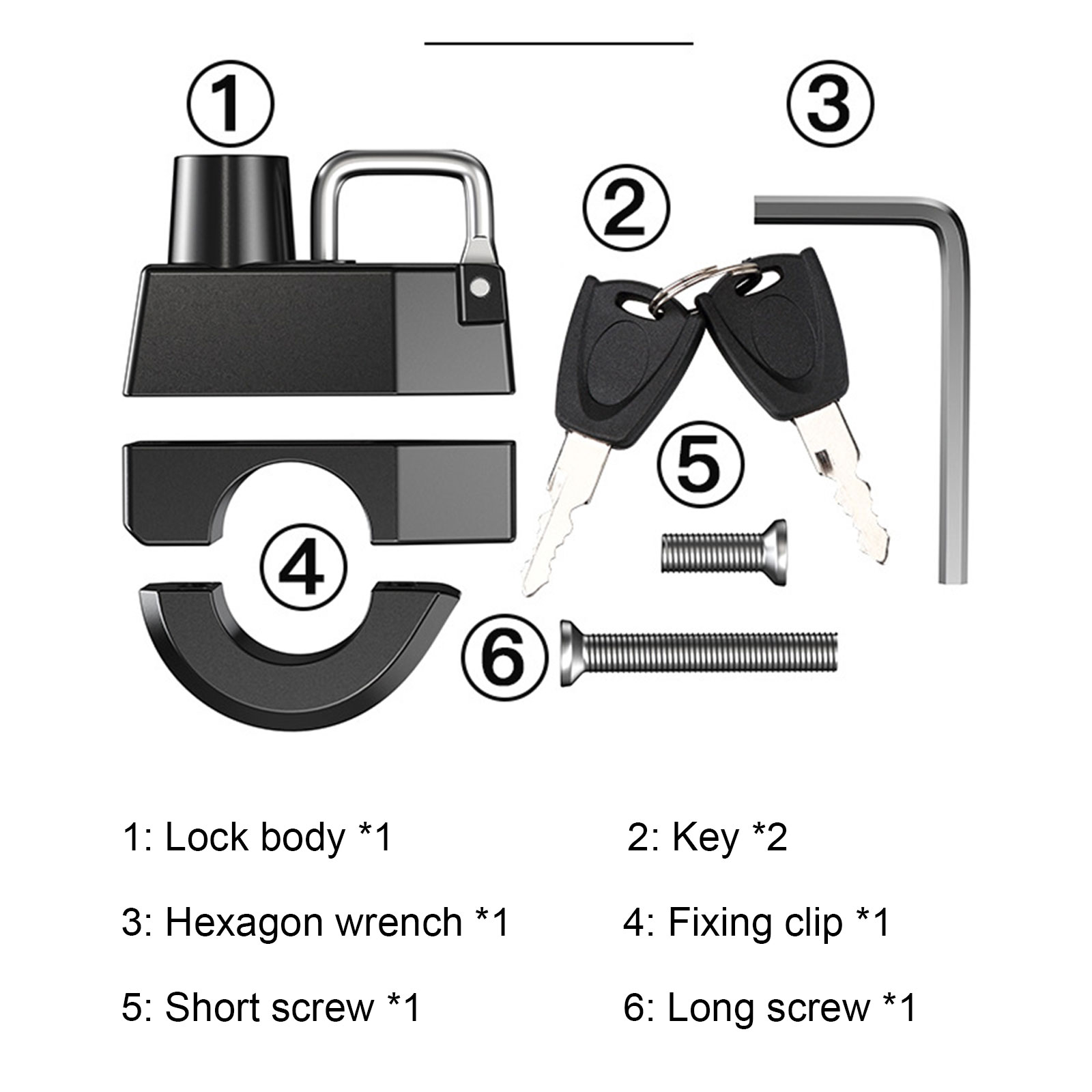 ①
③
②
⑤
④
⑥

1: Lock body *1
2: Key *2
3: Hexagon wrench *1
4: Fixing clip *1
5: Short screw *1
6: Long screw *1