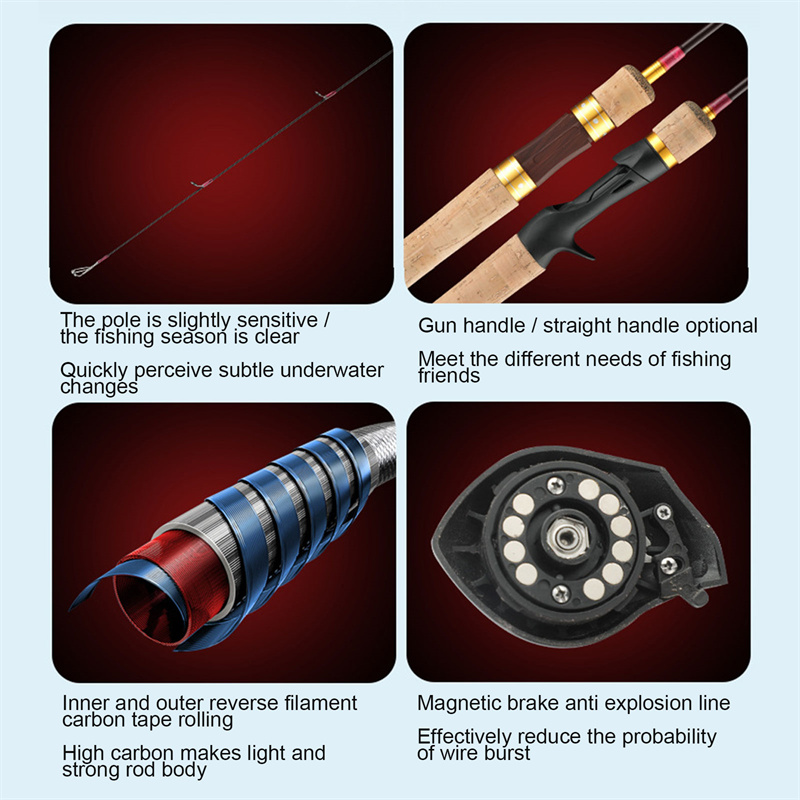 The pole is slightly sensitive / the fishing season is clear

Quickly perceive subtle underwater changes

Gun handle / straight handle optional

Meet the different needs of fishing friends

Inner and outer reverse filament carbon tape rolling

High carbon makes light and strong rod body

Magnetic brake anti explosion line

Effectively reduce the probability of wire burst