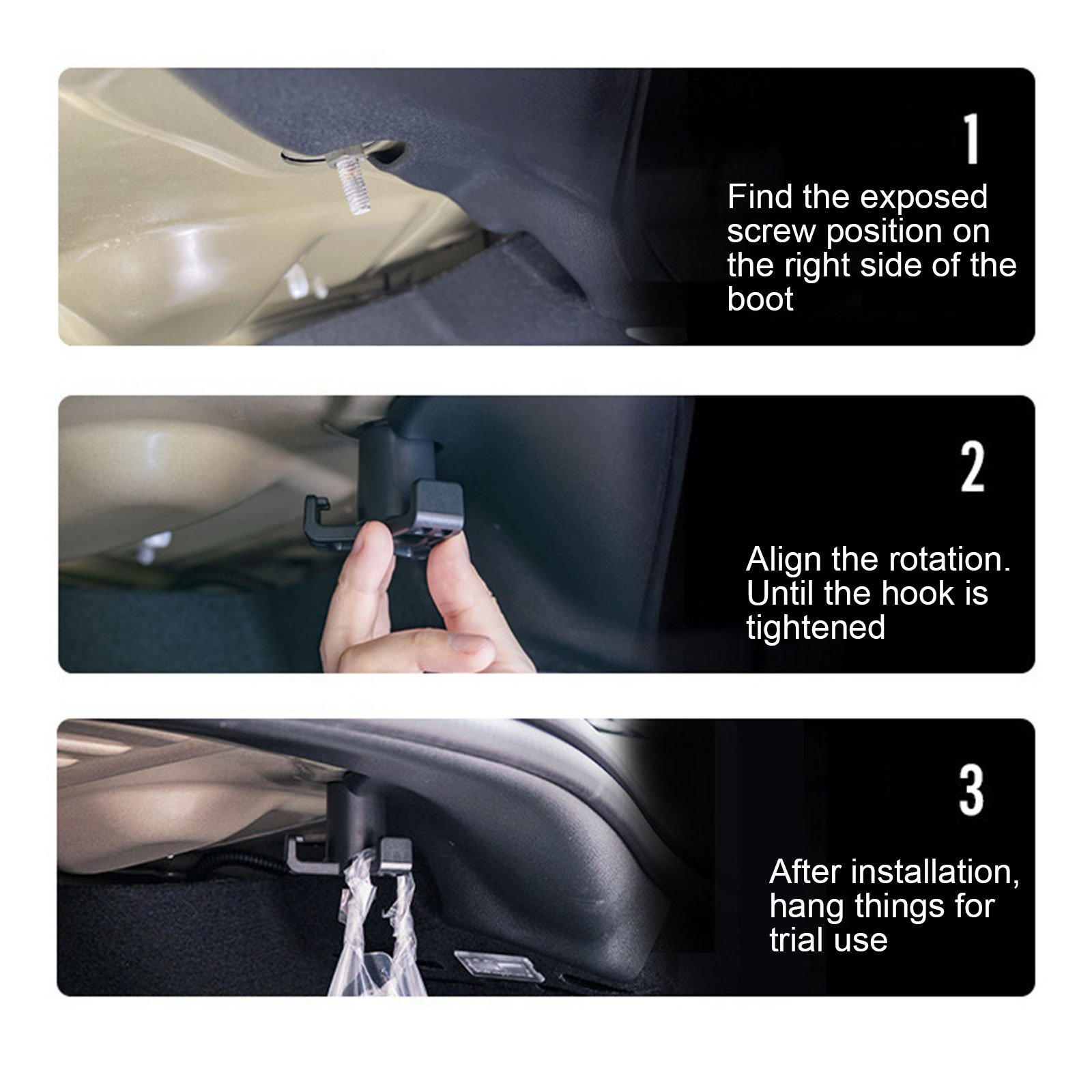 1

Find the exposed screw position on the right side of the boot

2

Align the rotation. Until the hook is tightened

3

After installation, hang things for trial use