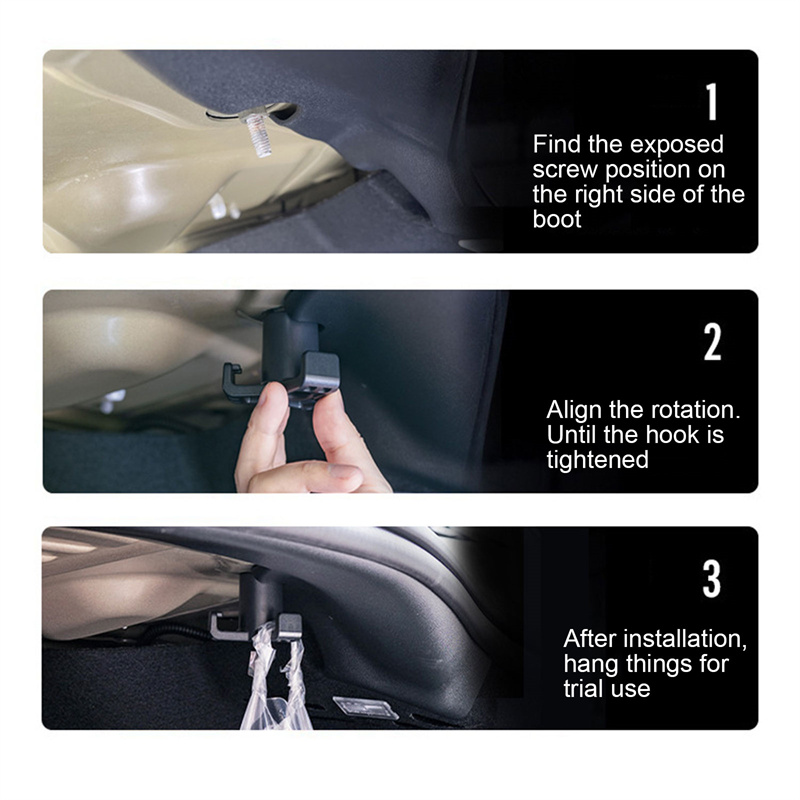 1

Find the exposed screw position on the right side of the boot

2

Align the rotation. Until the hook is tightened

3

After installation, hang things for trial use