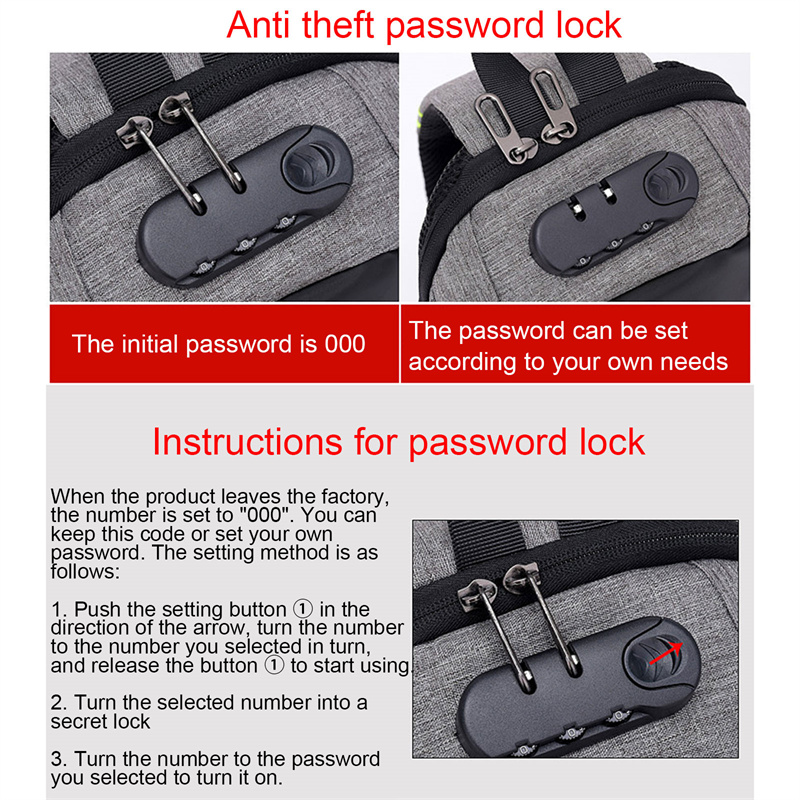 Anti theft password lock

The initial password is 000

The password can be set according to your own needs

Instructions for password lock

When the product leaves the factory, the number is set to "000". You can keep this code or set your own password. The setting method is as follows:

1. Push the setting button ① in the direction of the arrow, turn the number to the number you selected in turn, and release the button ① to start using.

2. Turn the selected number into a secret lock

3. Turn the number to the password you selected to turn it on.