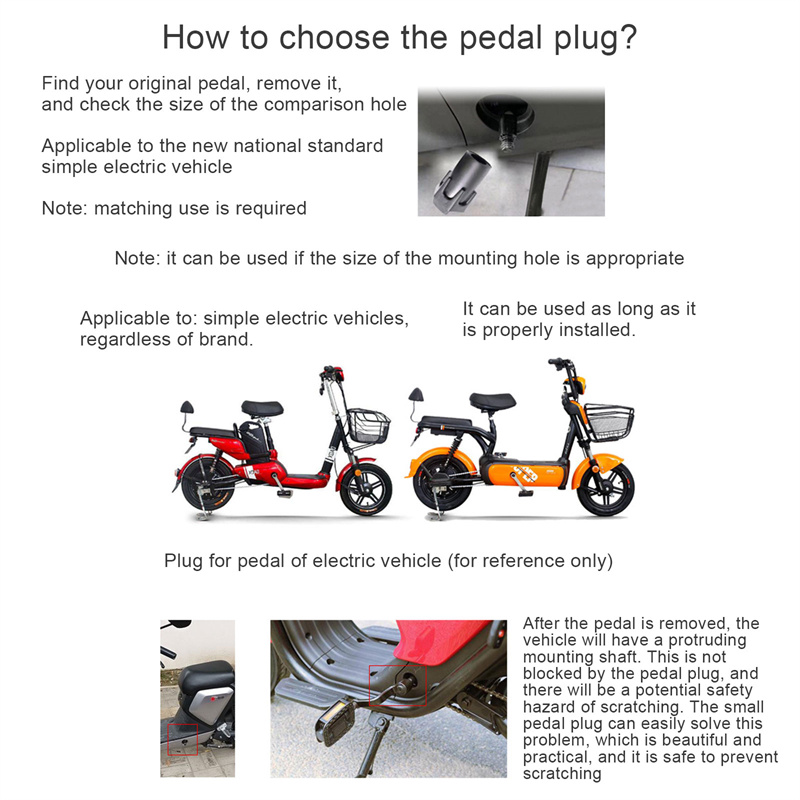 How to choose the pedal plug?

Find your original pedal, remove it, and check the size of the comparison hole

Applicable to the new national standard simple electric vehicle

Note: matching use is required

Note: it can be used if the size of the mounting hole is appropriate

Applicable to: simple electric vehicles, regardless of brand.

It can be used as long as it is properly installed.

Plug for pedal of electric vehicle (for reference only)

After the pedal is removed, the vehicle will have a protruding mounting shaft. This is not blocked by the pedal plug, and there will be a potential safety hazard of scratching. The small pedal plug can easily solve this problem, which is beautiful and practical, and it is safe to prevent scratching