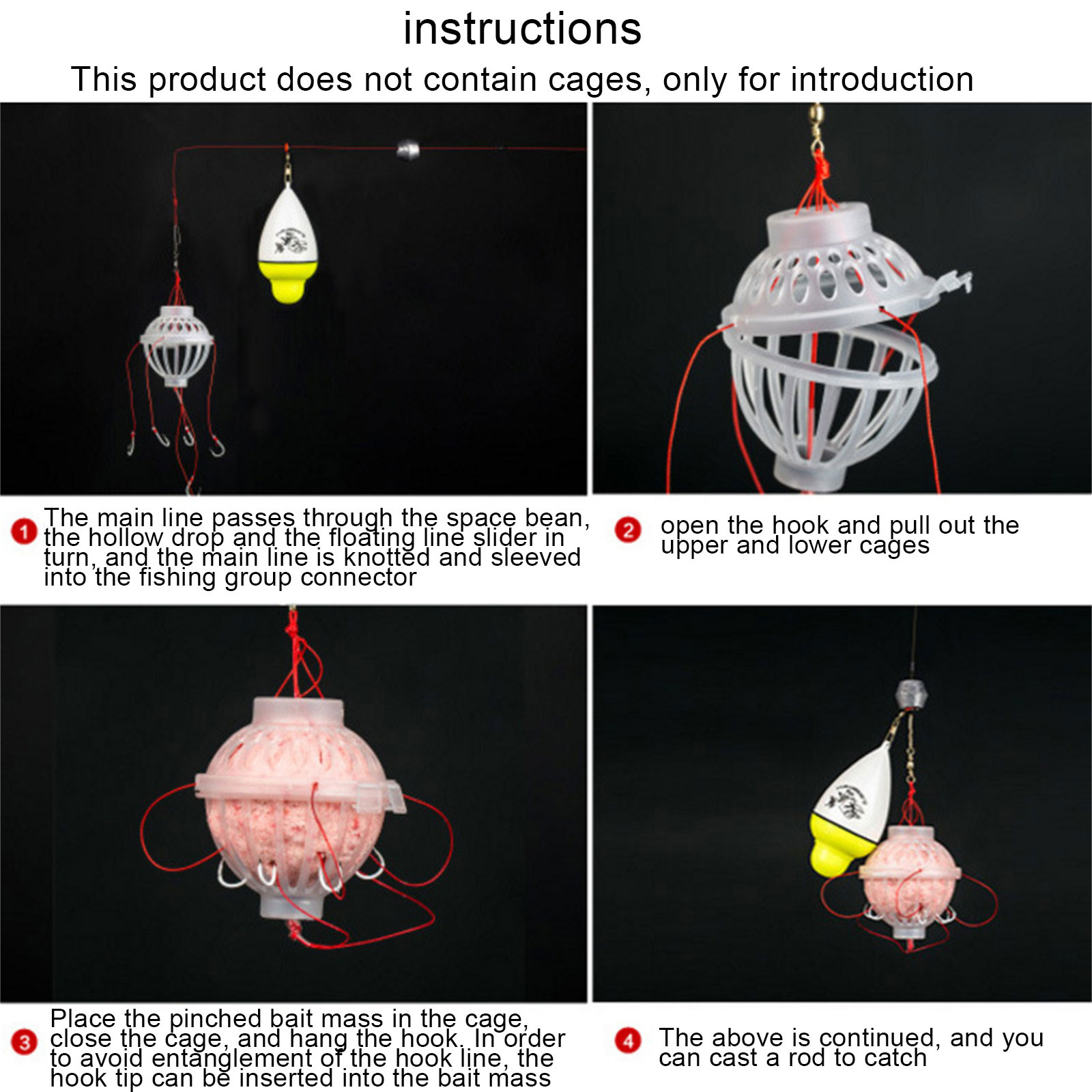 instructions

This product does not contain cages, only for introduction

1 The main line passes through the space bean, the hollow drop and the floating line slider in turn, and the main line is knotted and sleeved into the fishing group connector

2 open the hook and pull out the upper and lower cages

3 Place the pinched bait mass in the cage, close the cage, and hang the hook. In order to avoid entanglement of the hook line, the hook tip can be inserted into the bait mass

4 The above is continued, and you can cast a rod to catch