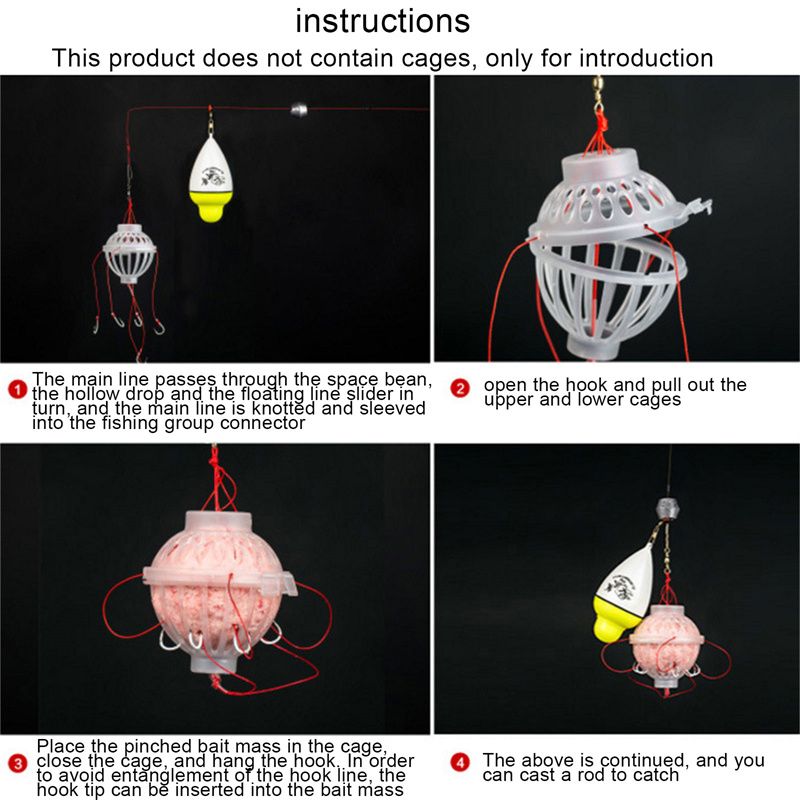 instructions

This product does not contain cages, only for introduction

1 The main line passes through the space bean, the hollow drop and the floating line slider in turn, and the main line is knotted and sleeved into the fishing group connector

2 open the hook and pull out the upper and lower cages

3 Place the pinched bait mass in the cage, close the cage, and hang the hook. In order to avoid entanglement of the hook line, the hook tip can be inserted into the bait mass

4 The above is continued, and you can cast a rod to catch