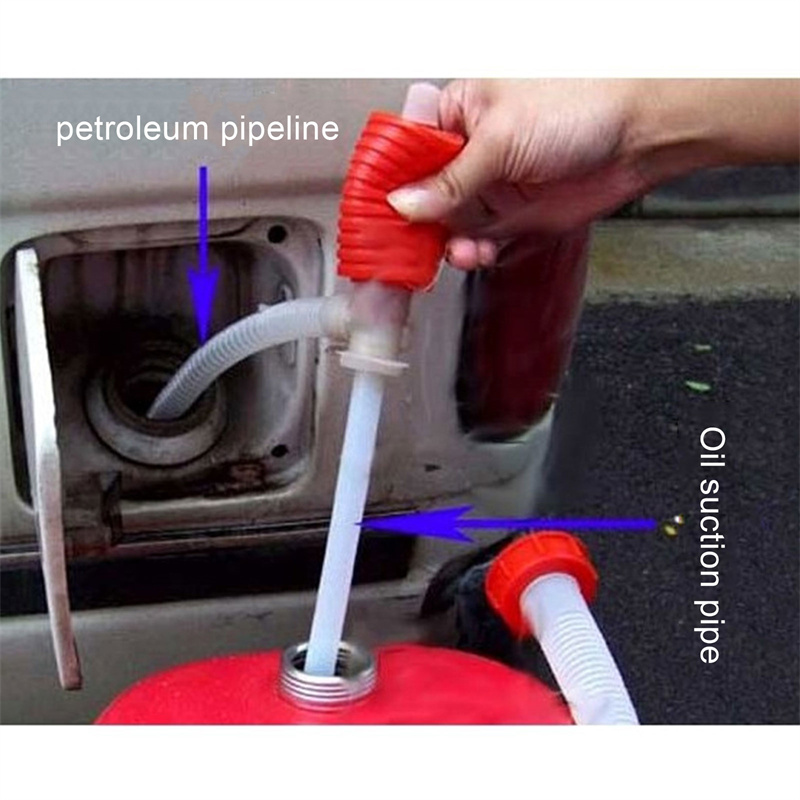 petroleum pipeline

Oil suction pipe