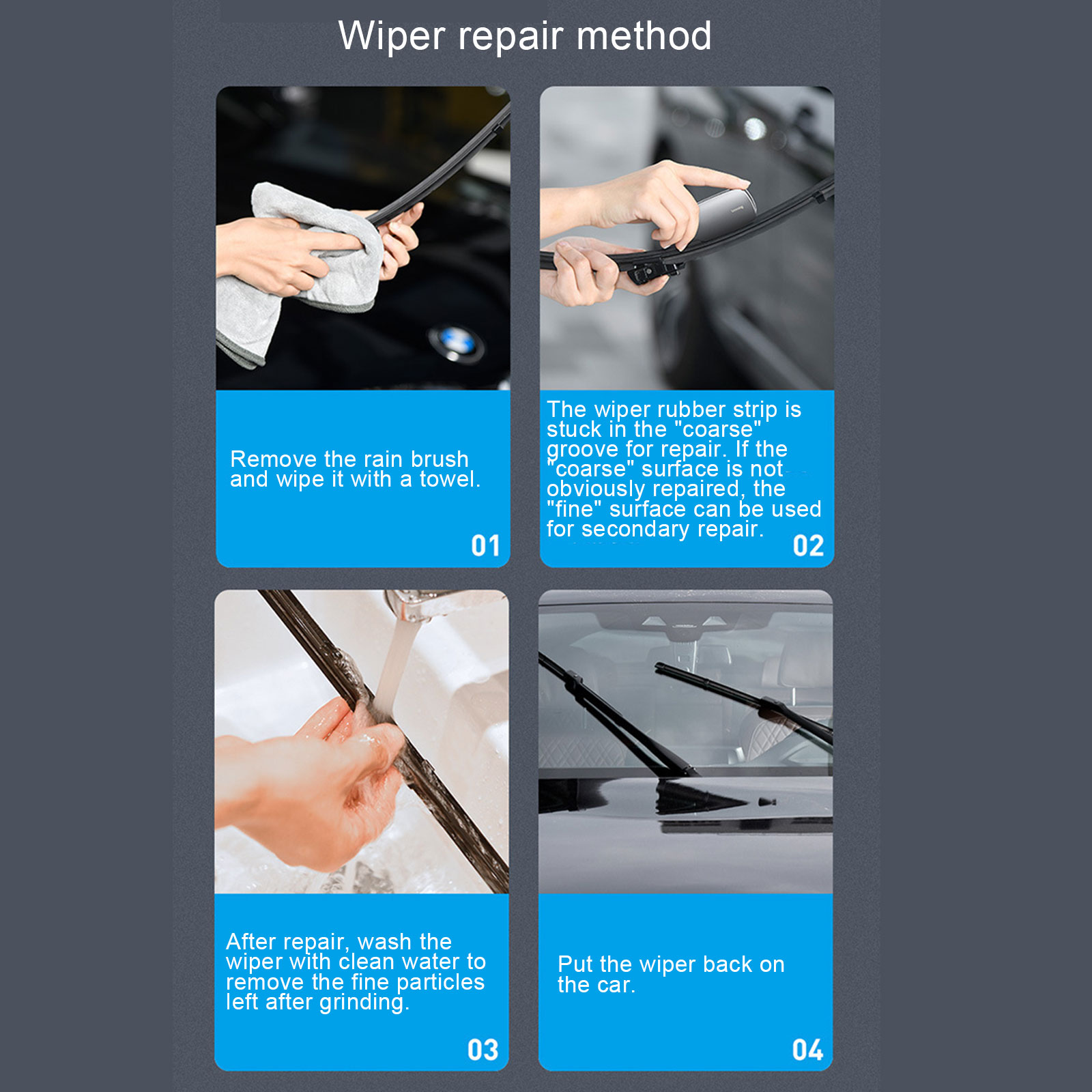 Wiper repair method

Remove the rain brush and wipe it with a towel.

01

The wiper rubber strip is stuck in the "coarse" groove for repair. If the "coarse" surface is not obviously repaired, the "fine" surface can be used for secondary repair.

02

After repair, wash the wiper with clean water to remove the fine particles left after grinding.

03

Put the wiper back on the car.

04