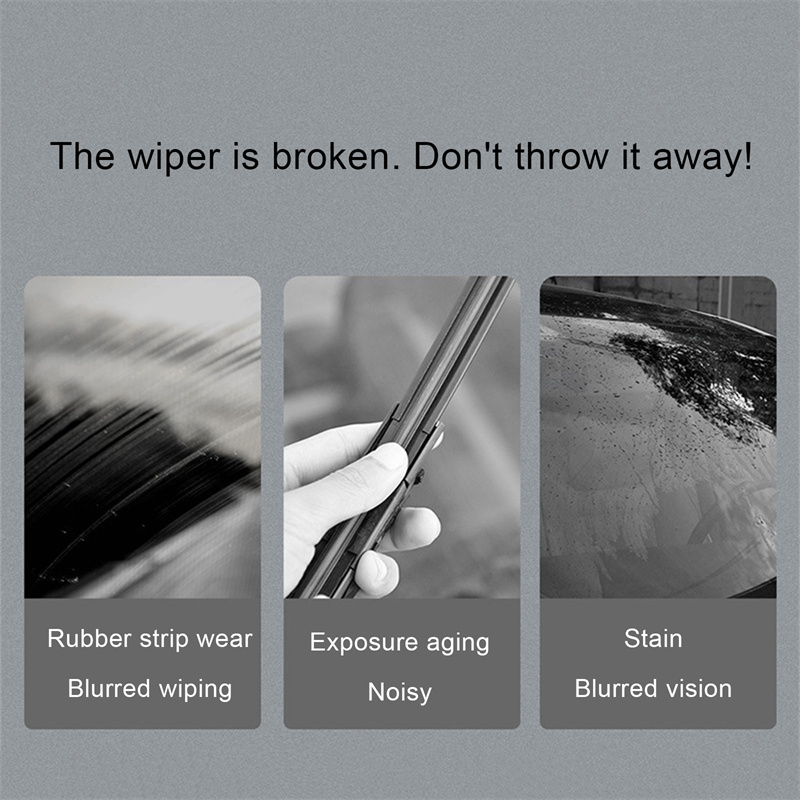 The wiper is broken. Don't throw it away!

Rubber strip wear
Blurred wiping

Exposure aging
Noisy

Stain
Blurred vision