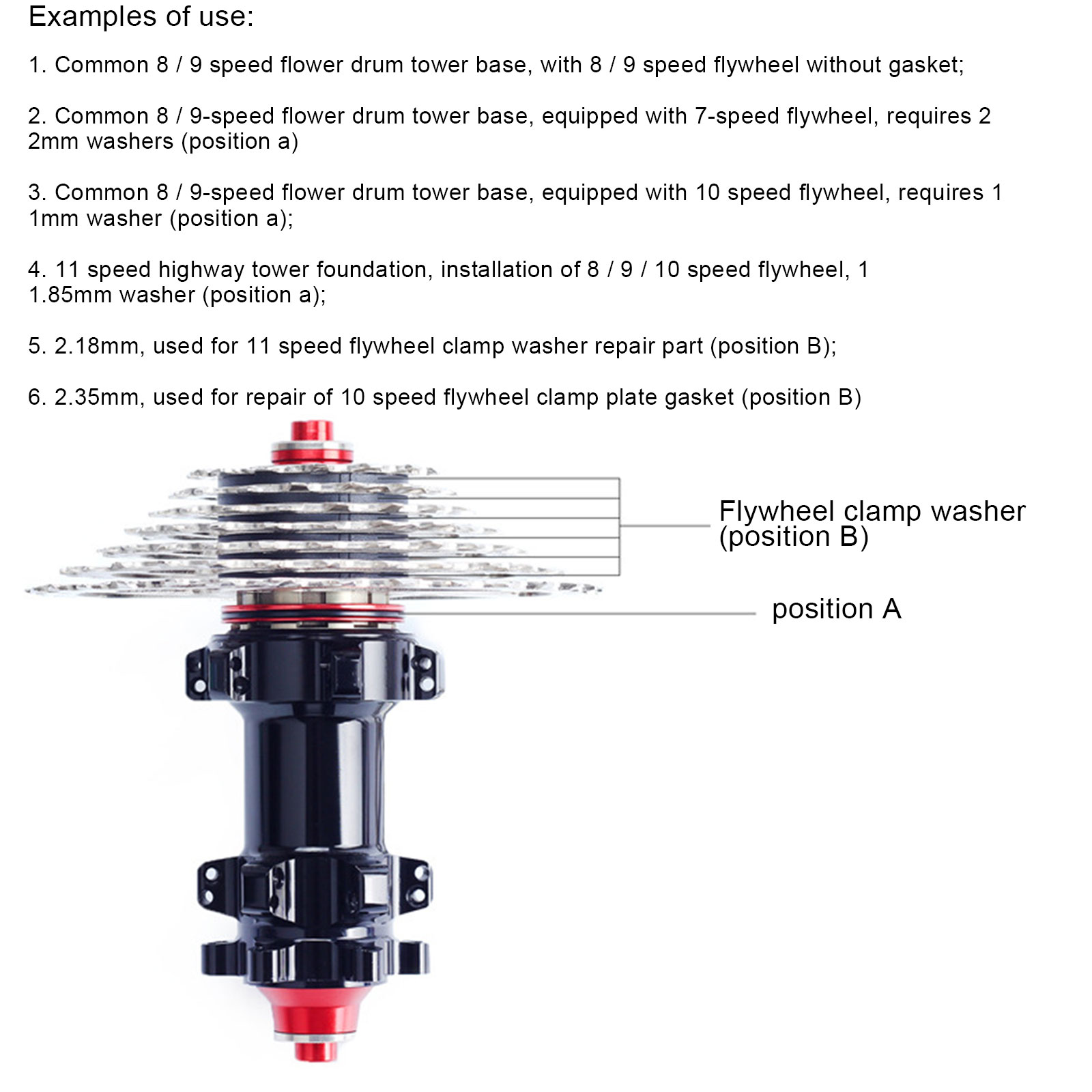 Examples of use:

1. Common 8 / 9 speed flower drum tower base, with 8 / 9 speed flywheel without gasket;

2. Common 8 / 9-speed flower drum tower base, equipped with 7-speed flywheel, requires 2 2mm washers (position a)

3. Common 8 / 9-speed flower drum tower base, equipped with 10 speed flywheel, requires 1 1mm washer (position a);

4. 11 speed highway tower foundation, installation of 8 / 9 / 10 speed flywheel, 1 1.85mm washer (position a);

5. 2.18mm, used for 11 speed flywheel clamp washer repair part (position B);

6. 2.35mm, used for repair of 10 speed flywheel clamp plate gasket (position B)

Flywheel clamp washer (position B)

position A