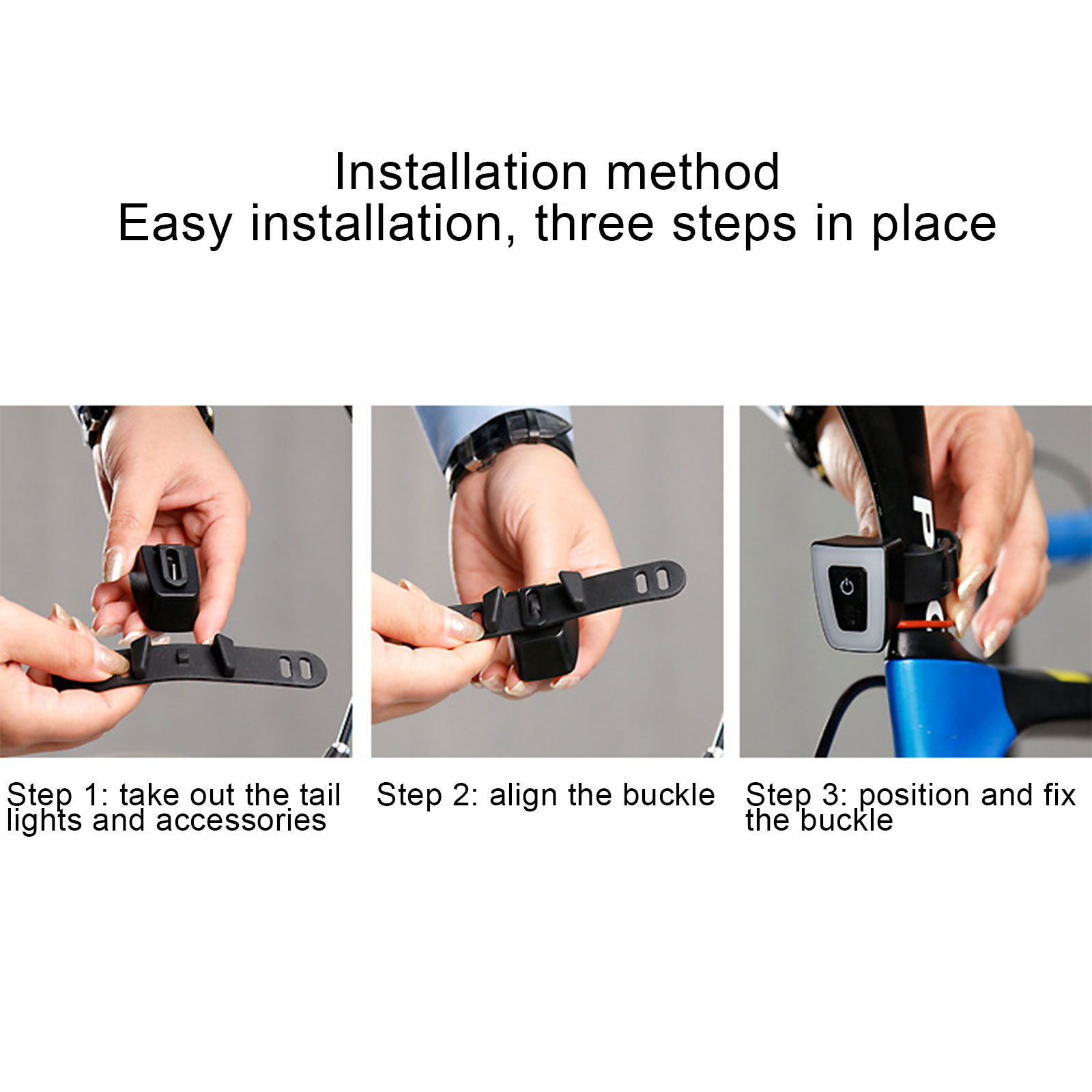 Installation method
Easy installation, three steps in place

Step 1: take out the tail lights and accessories

Step 2: align the buckle

Step 3: position and fix the buckle