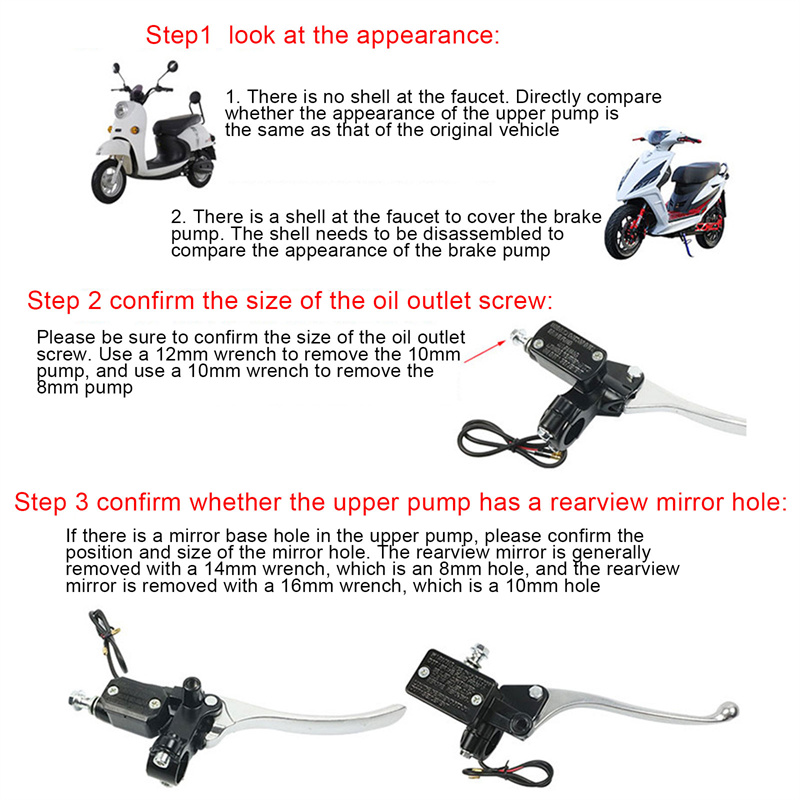 Step1 look at the appearance:

1. There is no shell at the faucet. Directly compare whether the appearance of the upper pump is the same as that of the original vehicle

2. There is a shell at the faucet to cover the brake pump. The shell needs to be disassembled to compare the appearance of the brake pump

Step 2 confirm the size of the oil outlet screw:

Please be sure to confirm the size of the oil outlet screw. Use a 12mm wrench to remove the 10mm pump, and use a 10mm wrench to remove the 8mm pump

Step 3 confirm whether the upper pump has a rearview mirror hole:

If there is a mirror base hole in the upper pump, please confirm the position and size of the mirror hole. The rearview mirror is generally removed with a 14mm wrench, which is an 8mm hole, and the rearview mirror is removed with a 16mm wrench, which is a 10mm hole