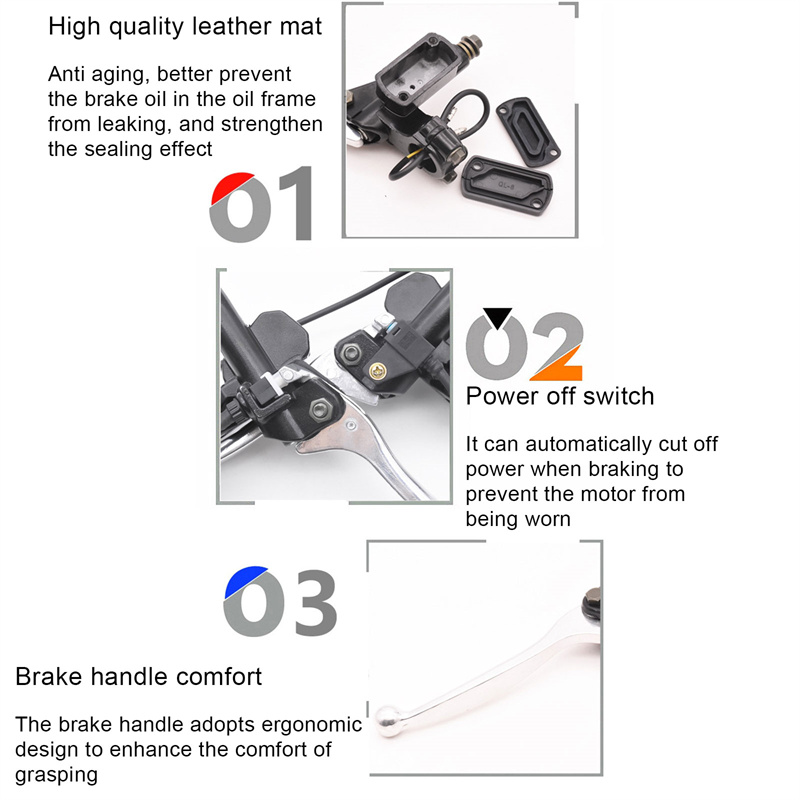 High quality leather mat

Anti aging, better prevent the brake oil in the oil frame from leaking, and strengthen the sealing effect

01

02

Power off switch

It can automatically cut off power when braking to prevent the motor from being worn

03

Brake handle comfort

The brake handle adopts ergonomic design to enhance the comfort of grasping