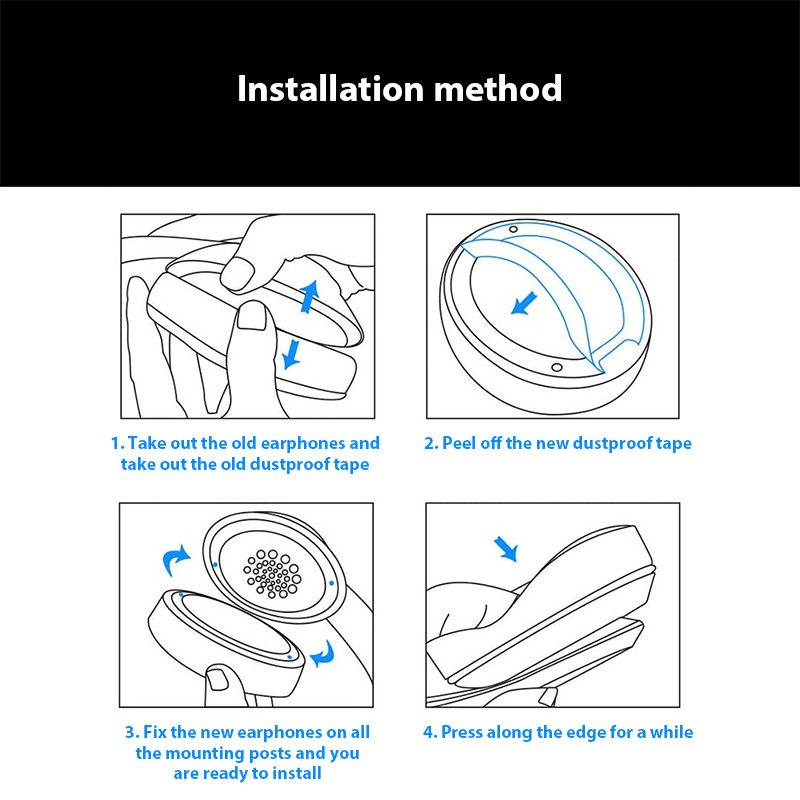 Installation method

1. Take out the old earphones and take out the old dustproof tape

2. Peel off the new dustproof tape

3. Fix the new earphones on all the mounting posts and you are ready to install

4. Press along the edge for a while