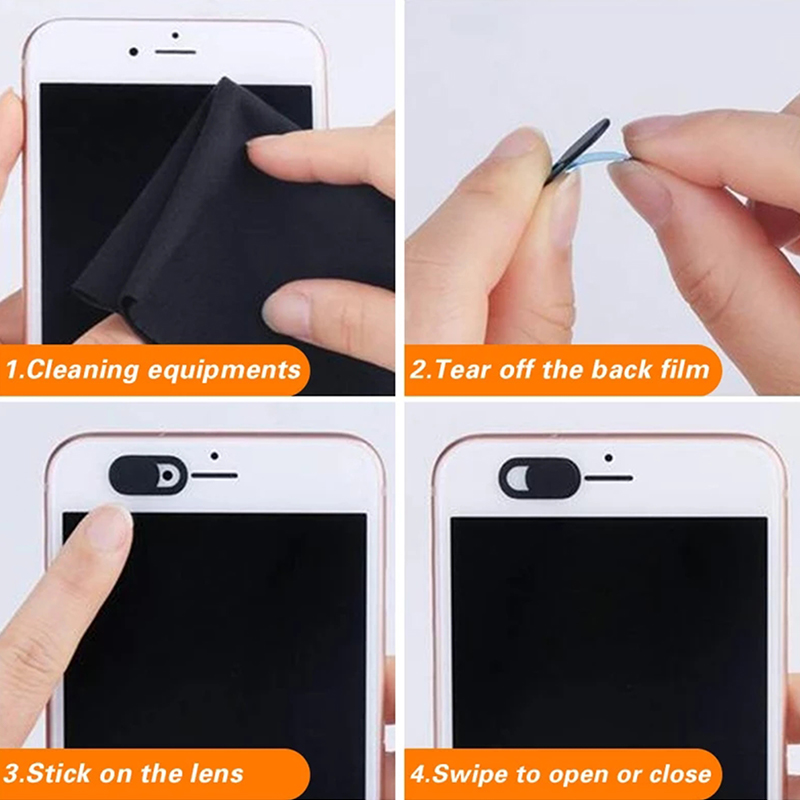 1.Cleaning equipments

2.Tear off the back film

3.Stick on the lens

4.Swipe to open or close